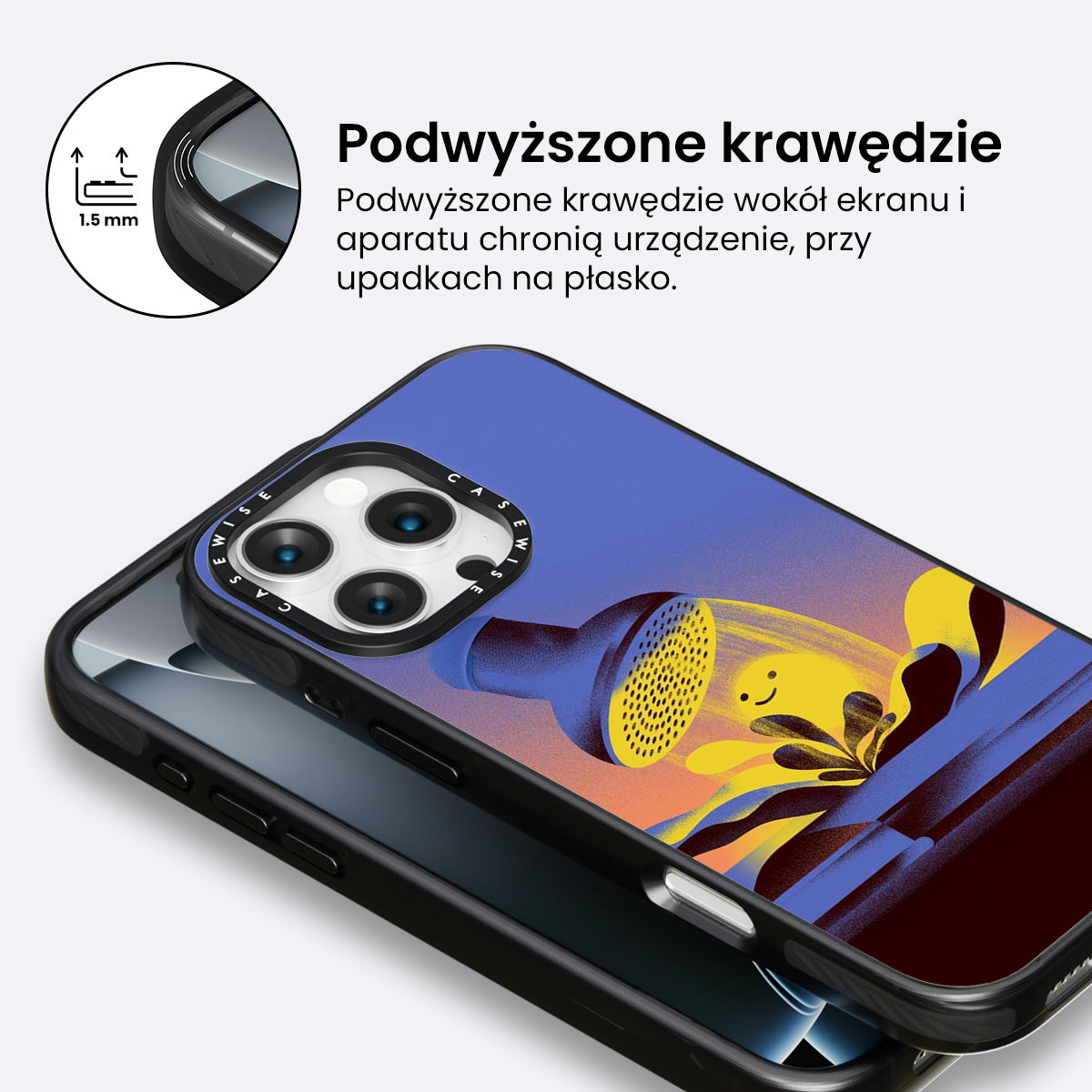 1.5 mm

Podwyższone krawędzie

Podwyższone krawędzie wokół ekranu i aparatu chronią urządzenie, przy upadkach na płasko.

CASEWISE CASEWISE