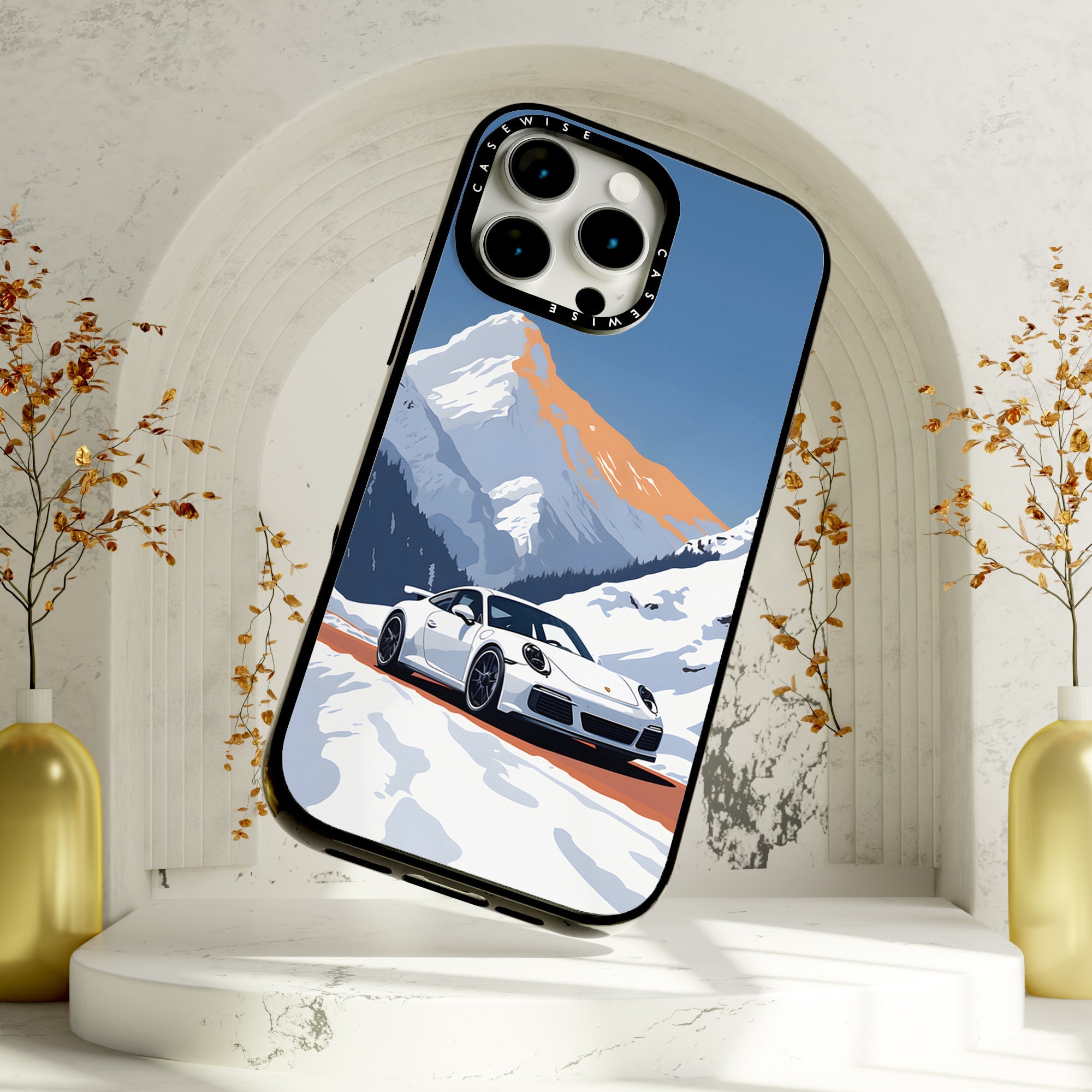 CASEWISE
CASEWISE