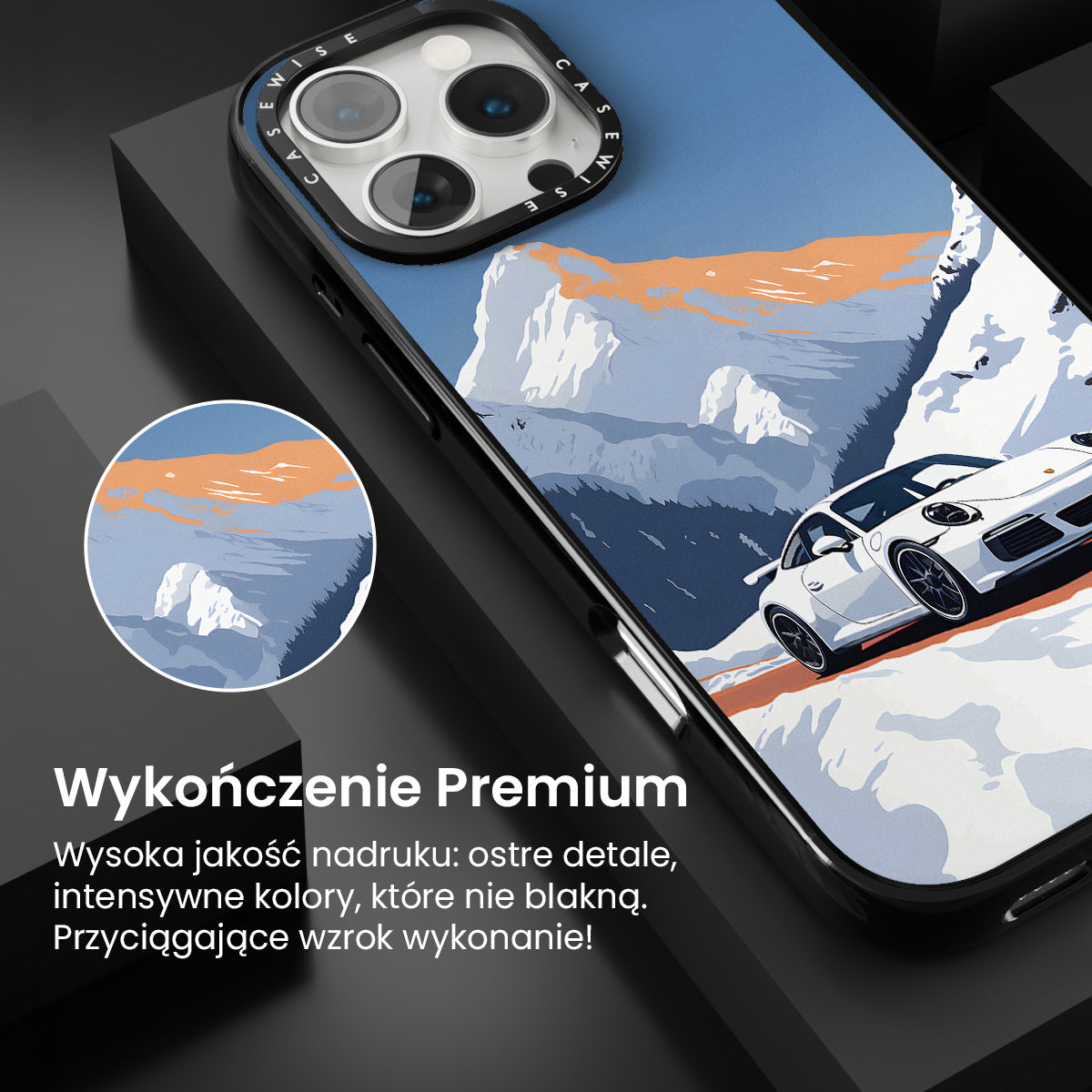 CASEWISE CASEWISE

Wykończenie Premium

Wysoka jakość nadruku: ostre detale, intensywne kolory, które nie blakną. Przyciągające wzrok wykonanie!