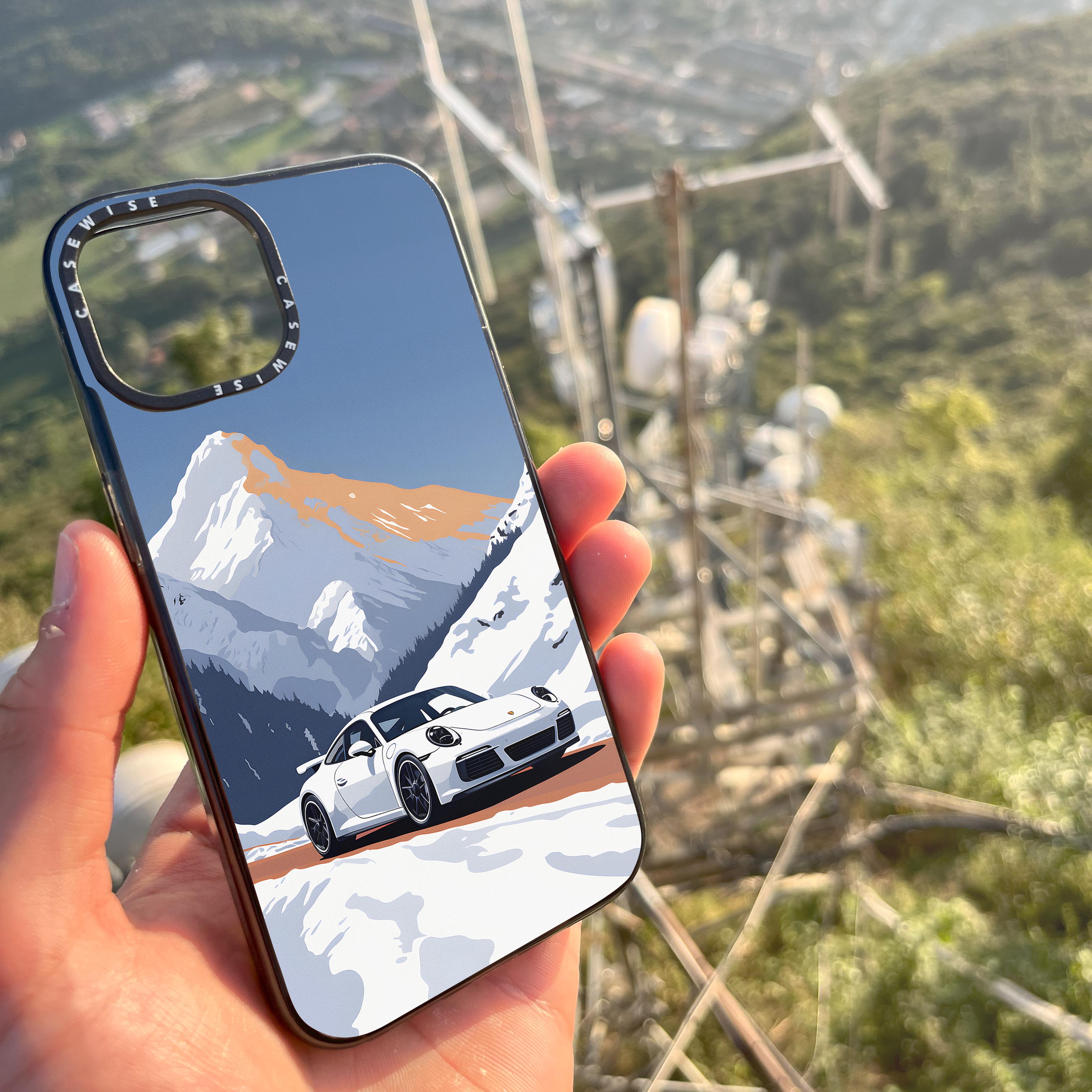 CASEWISE CASEWISE