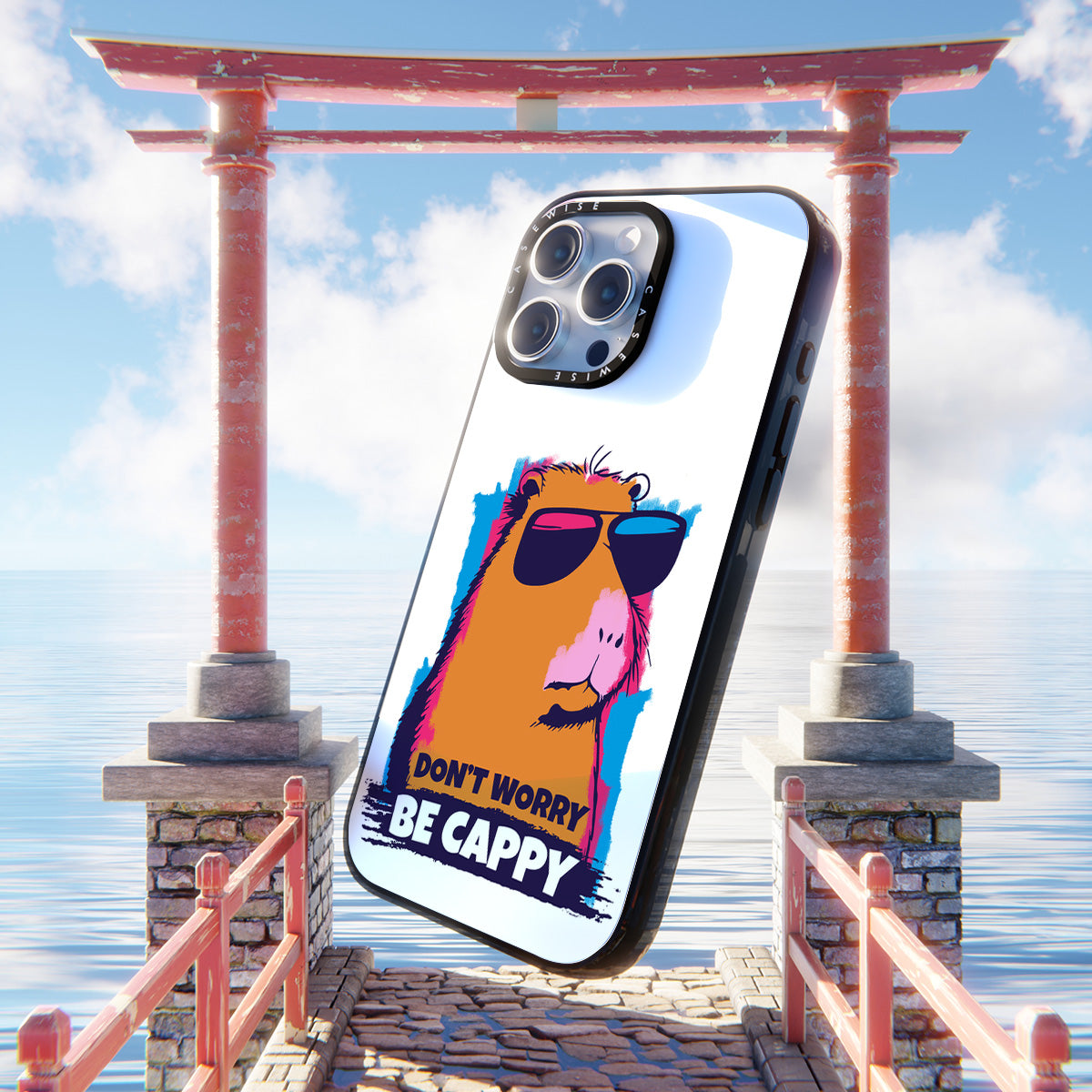 CASEWISE CASEWISE

DON'T WORRY
BE CAPPY