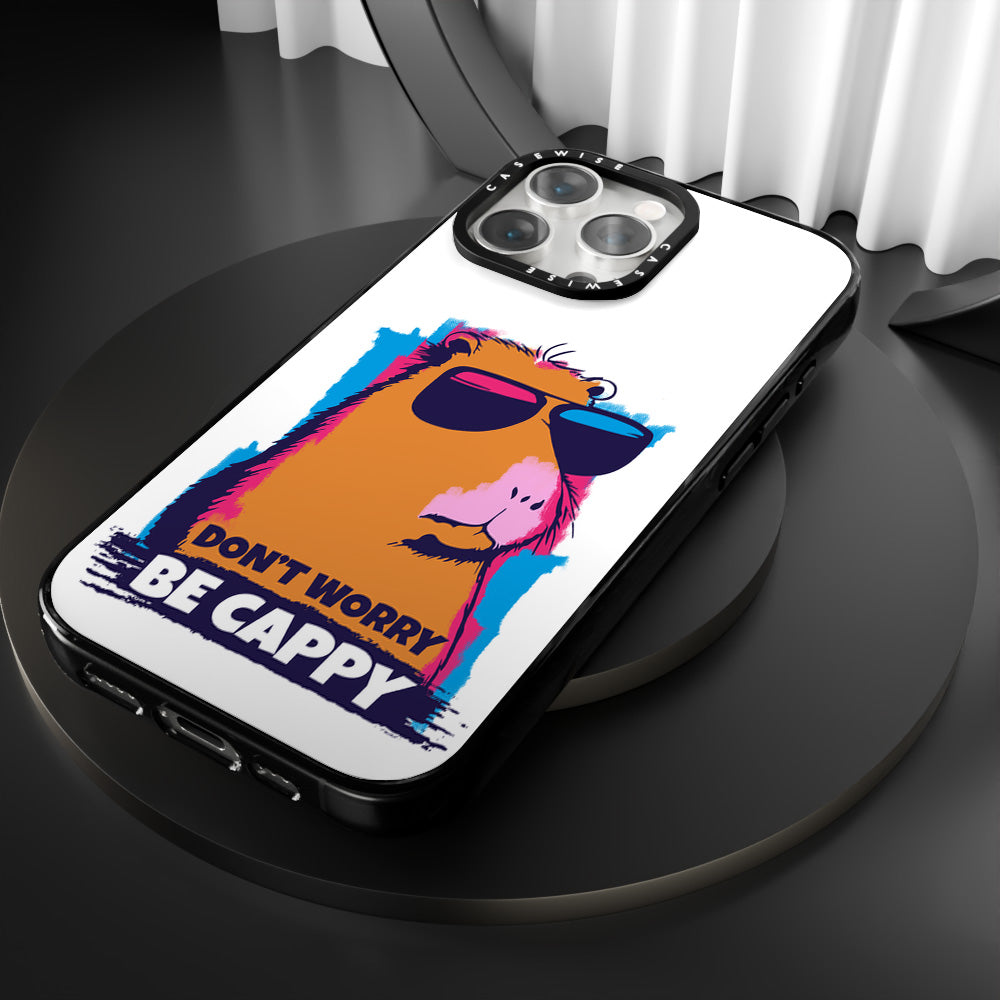 CASEWISE
CASEWISE
DON'T WORRY
BE CAPPY