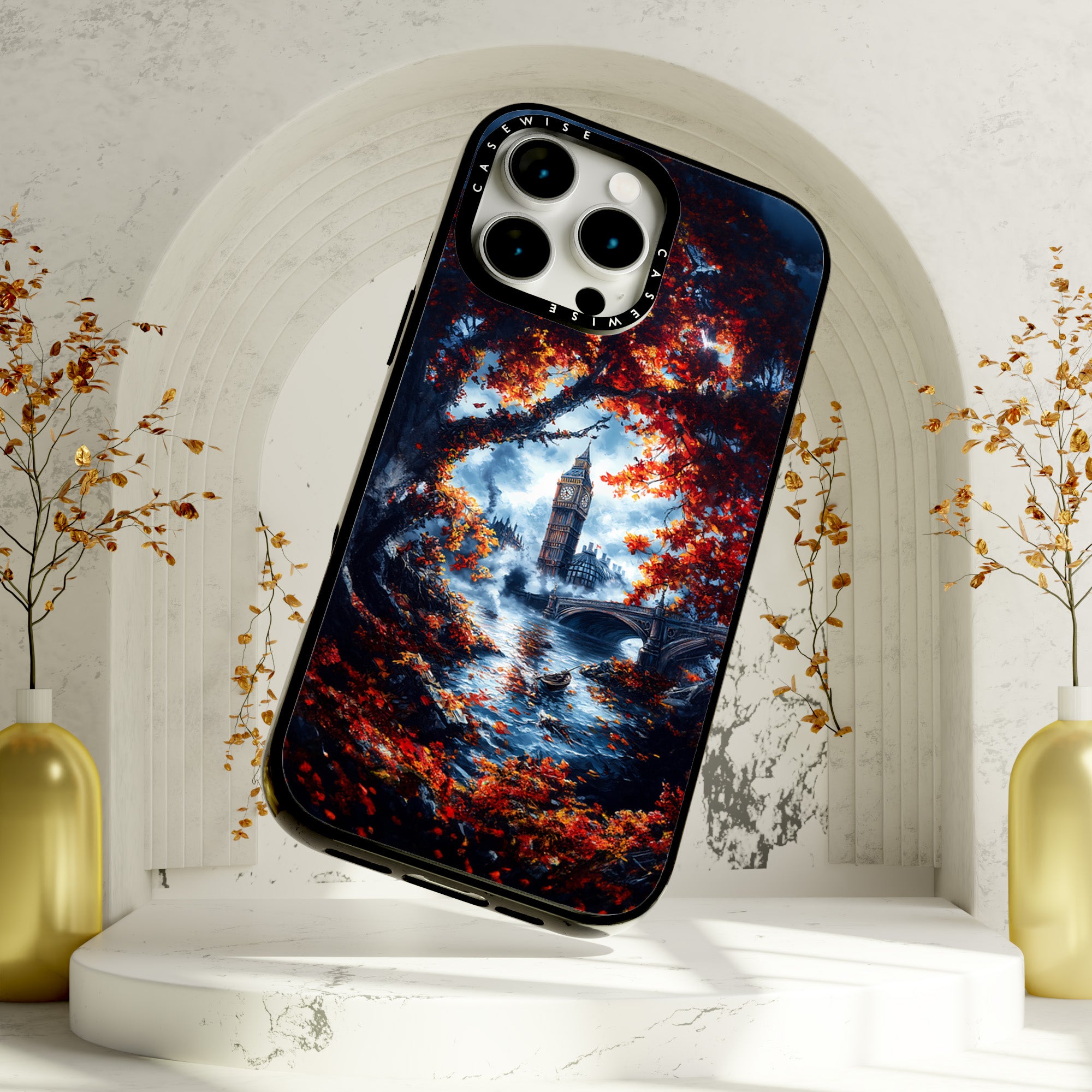 CASEWISE CASEWISE