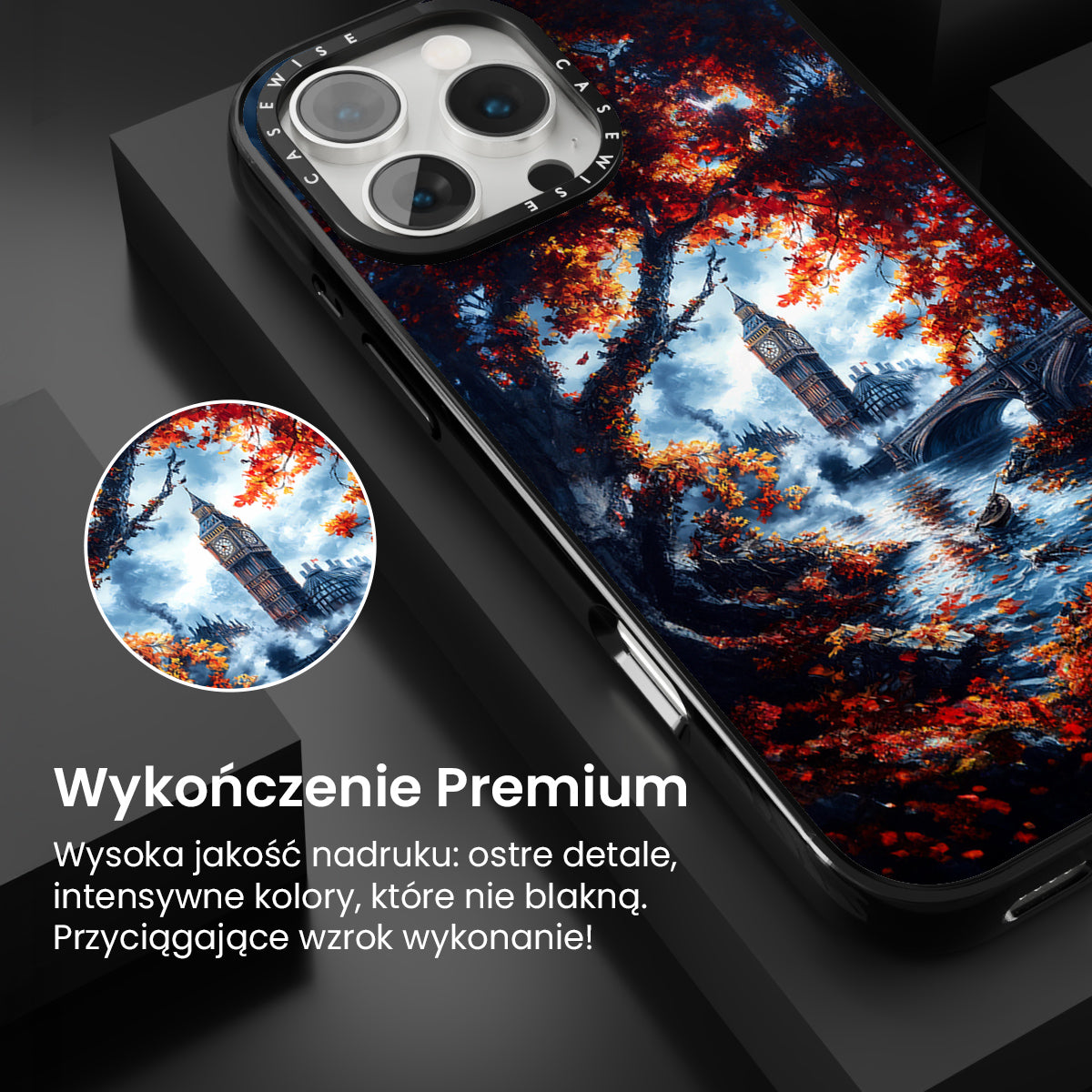 CASEWISE CASEWISE

Wykończenie Premium

Wysoka jakość nadruku: ostre detale, intensywne kolory, które nie blakną. Przyciągające wzrok wykonanie!