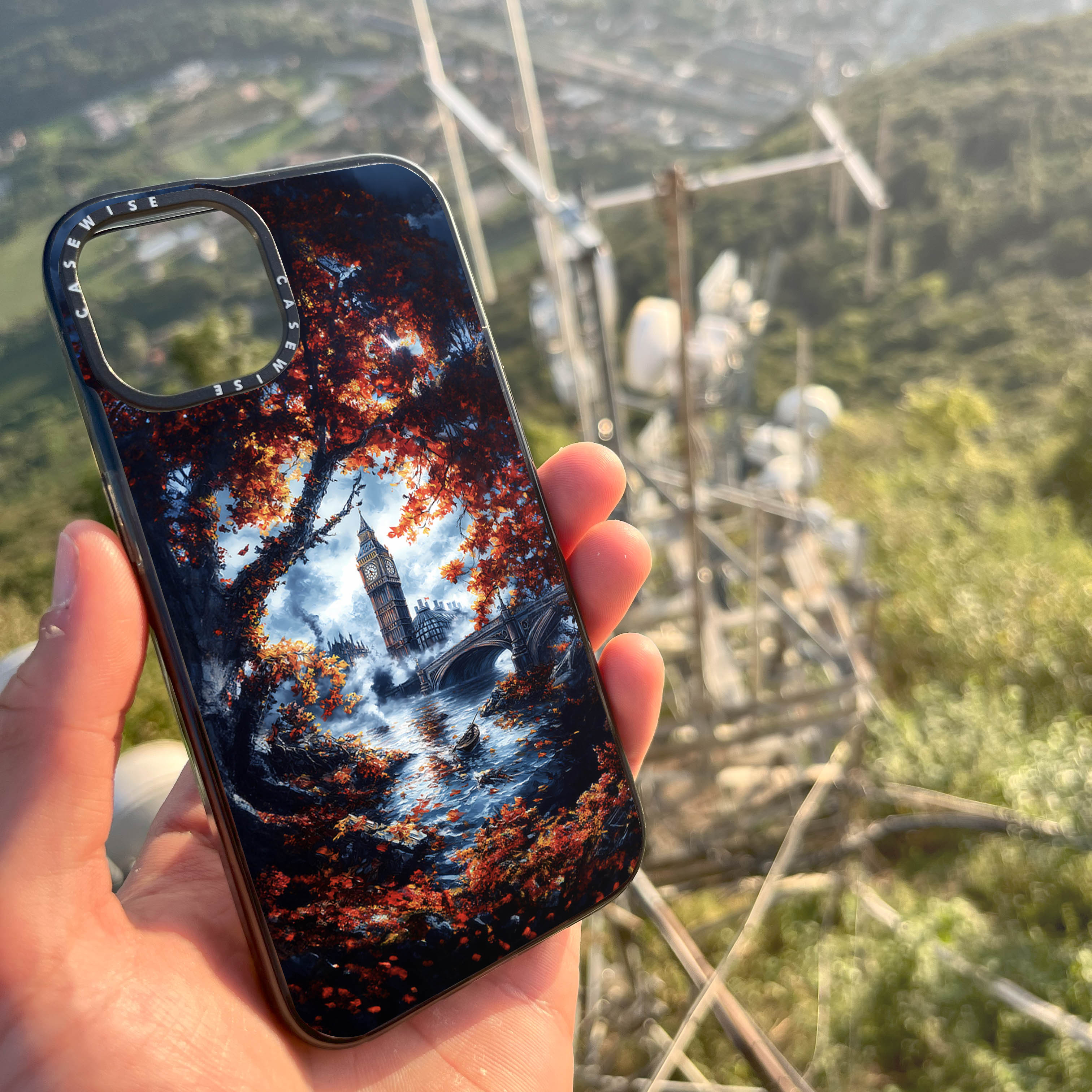 CASEWISE CASEWISE