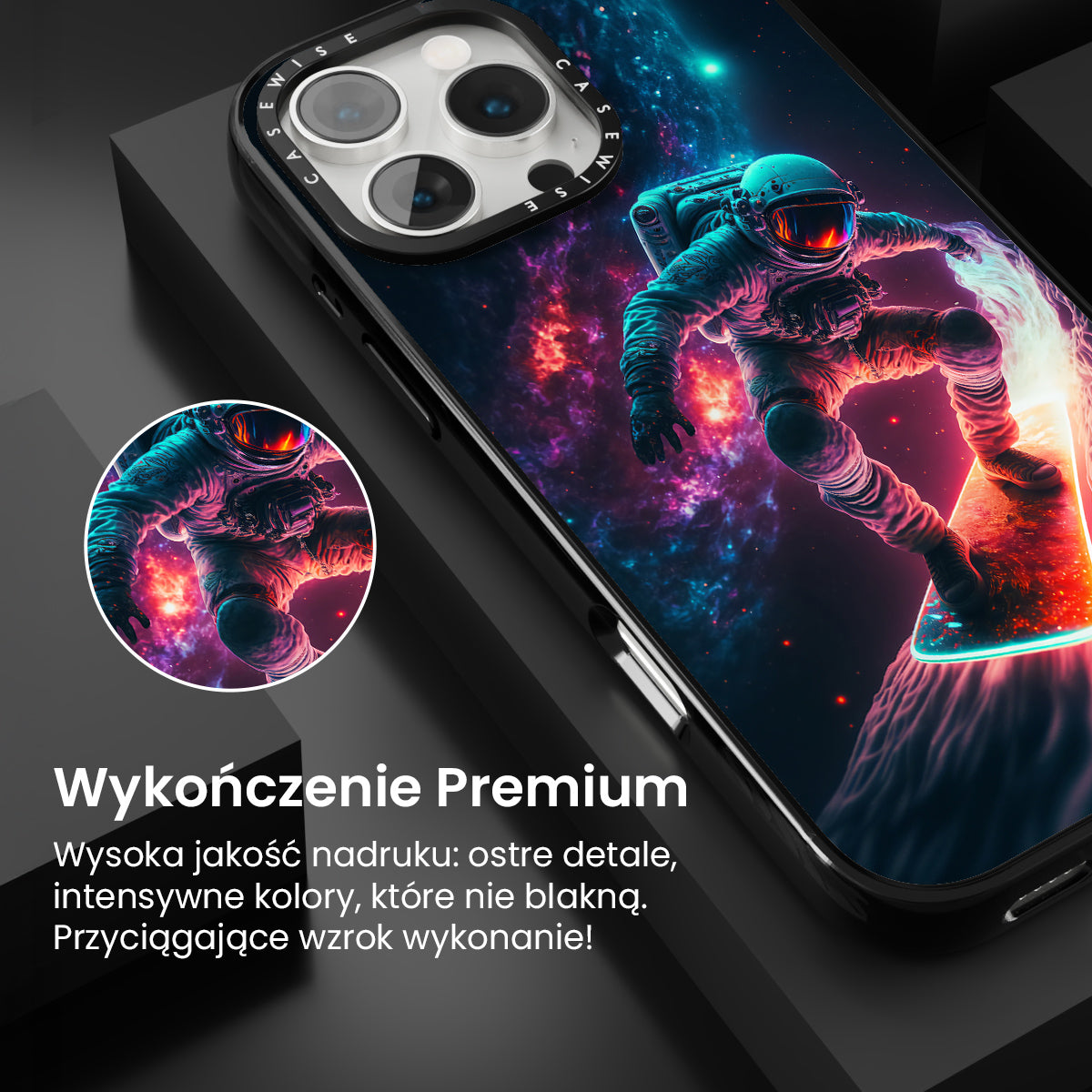 CASEWISE CASEWISE

Wykończenie Premium

Wysoka jakość nadruku: ostre detale, intensywne kolory, które nie blakną. Przyciągające wzrok wykonanie!