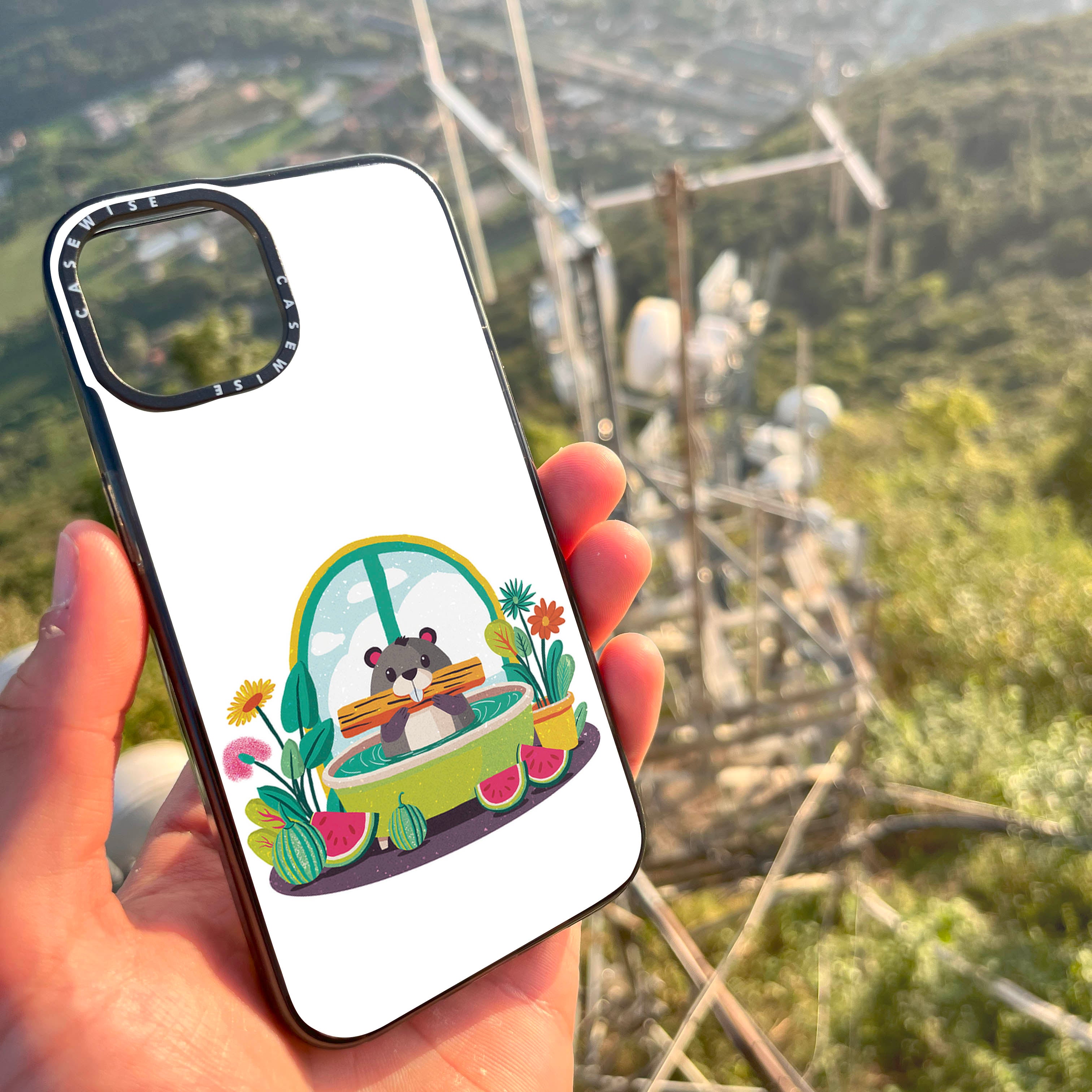 CASEWISE CASEWISE