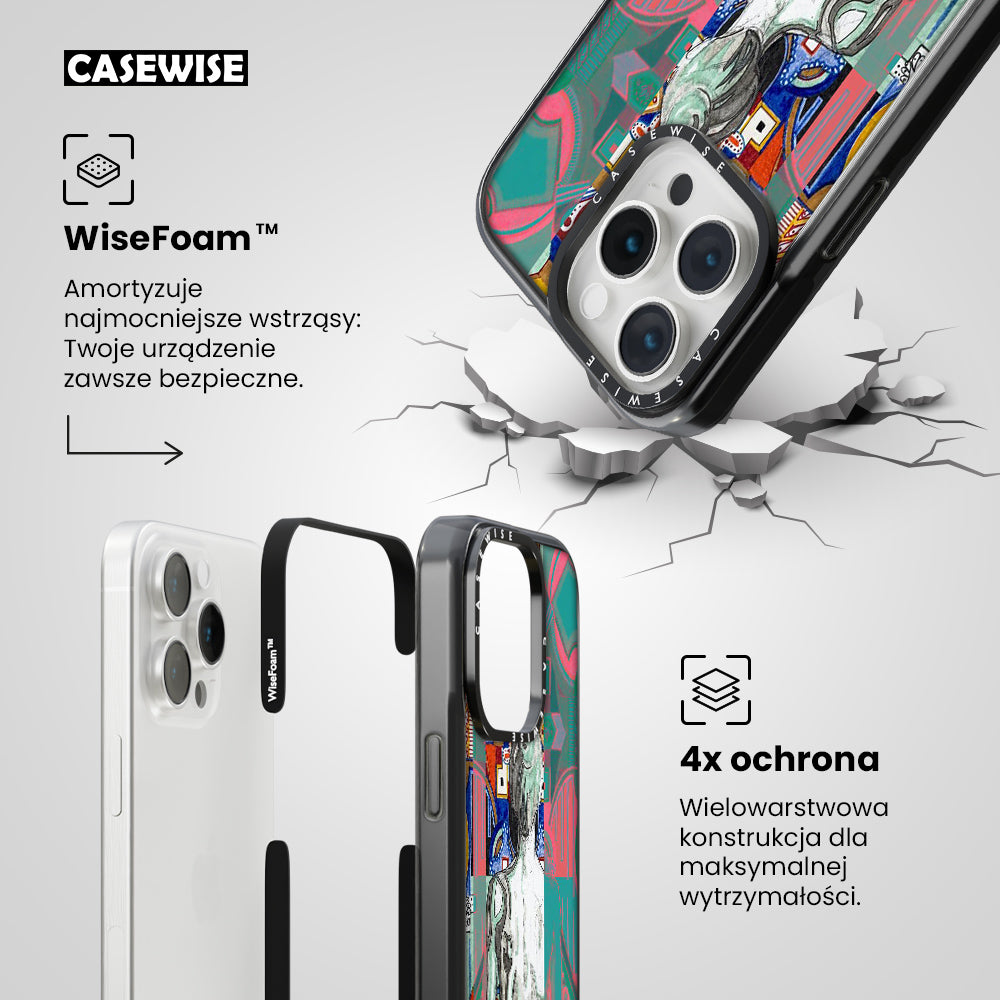 CASEWISE

WiseFoam™

Amortyzuje najmocniejsze wstrząsy: Twoje urządzenie zawsze bezpieczne.

CASEWISE

CASEWISE

WiseFoam™

CASEWISE

4x ochrona

Wielowarstwowa konstrukcja dla maksymalnej wytrzymałości.