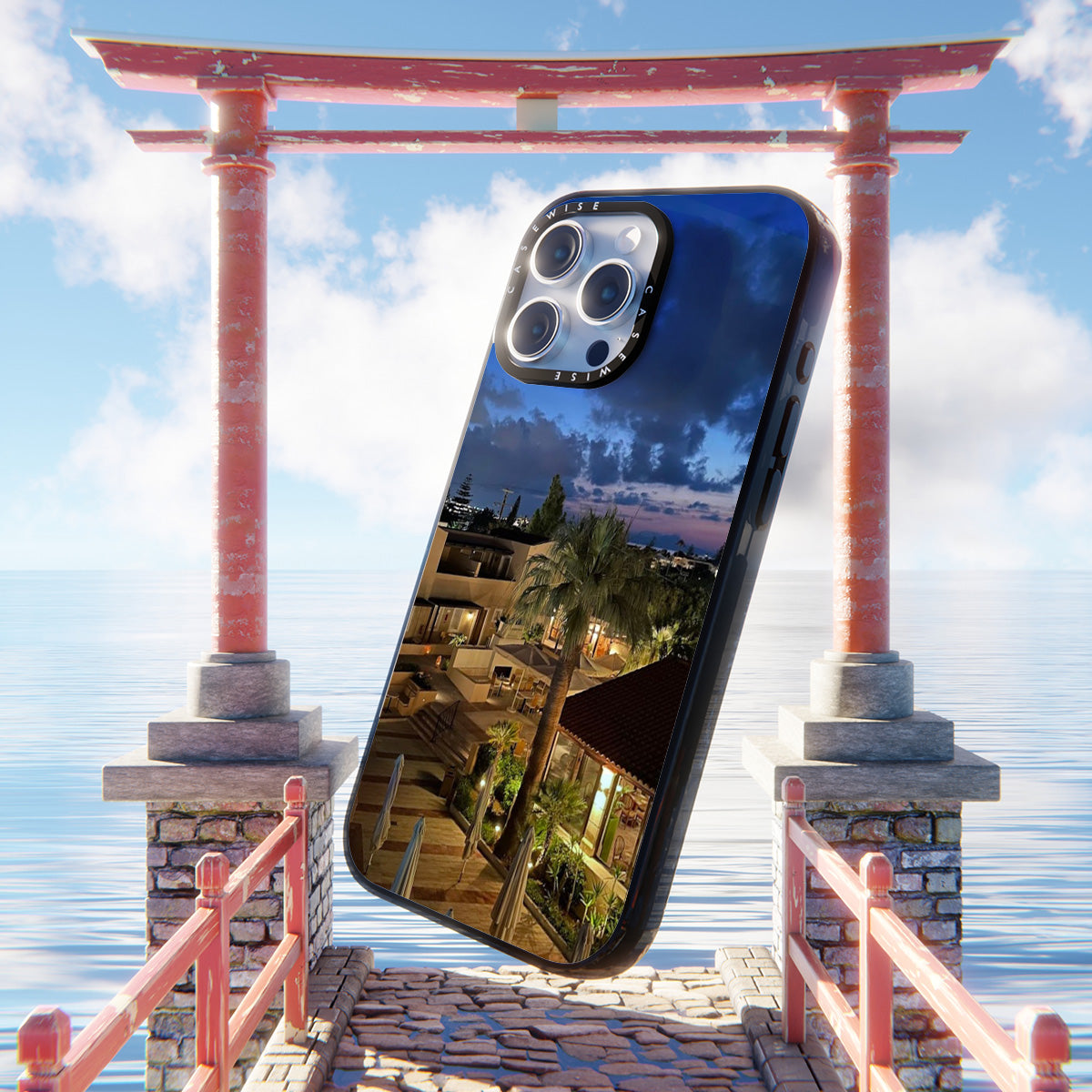 CASEWISE
CASEWISE