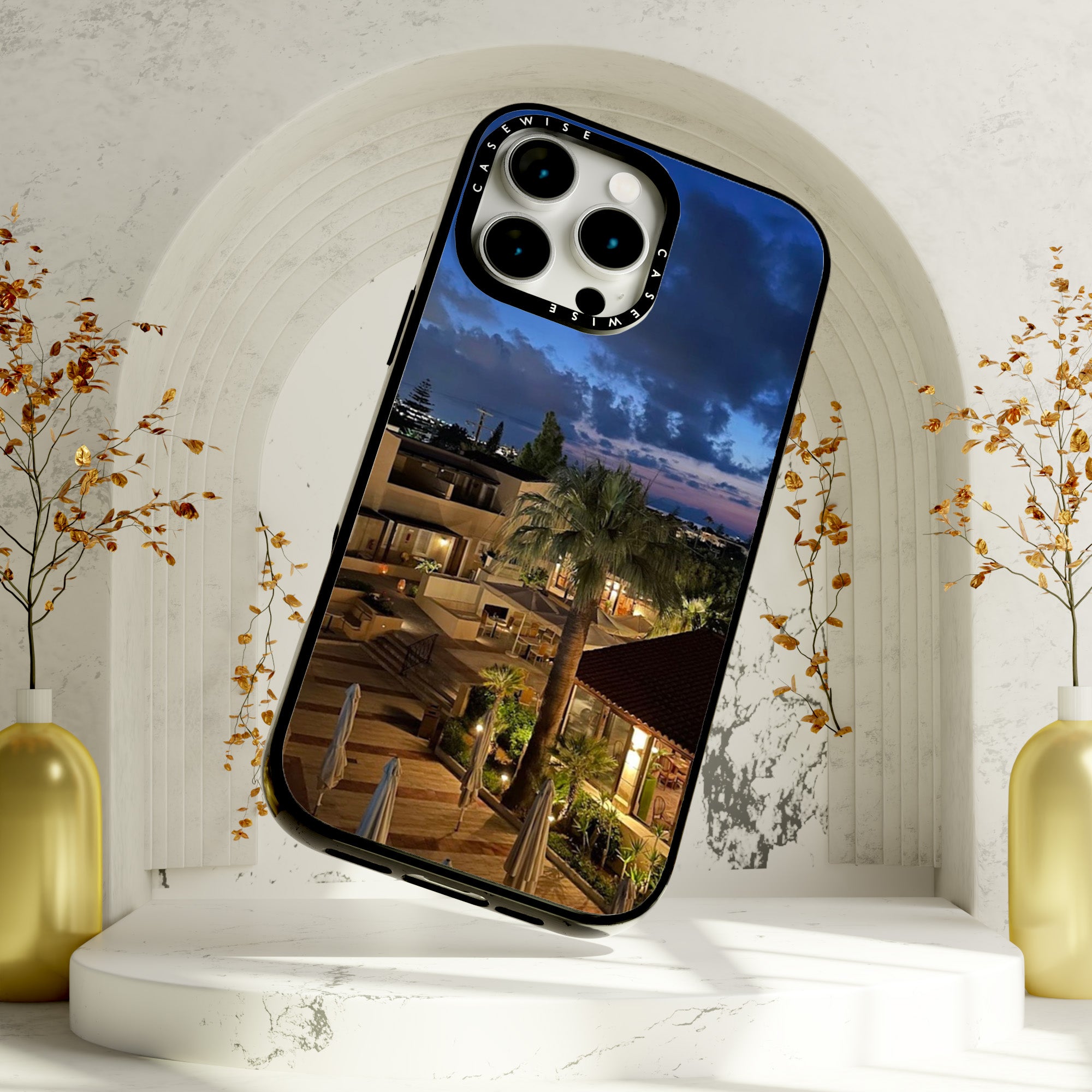 CASEWISE
CASEWISE