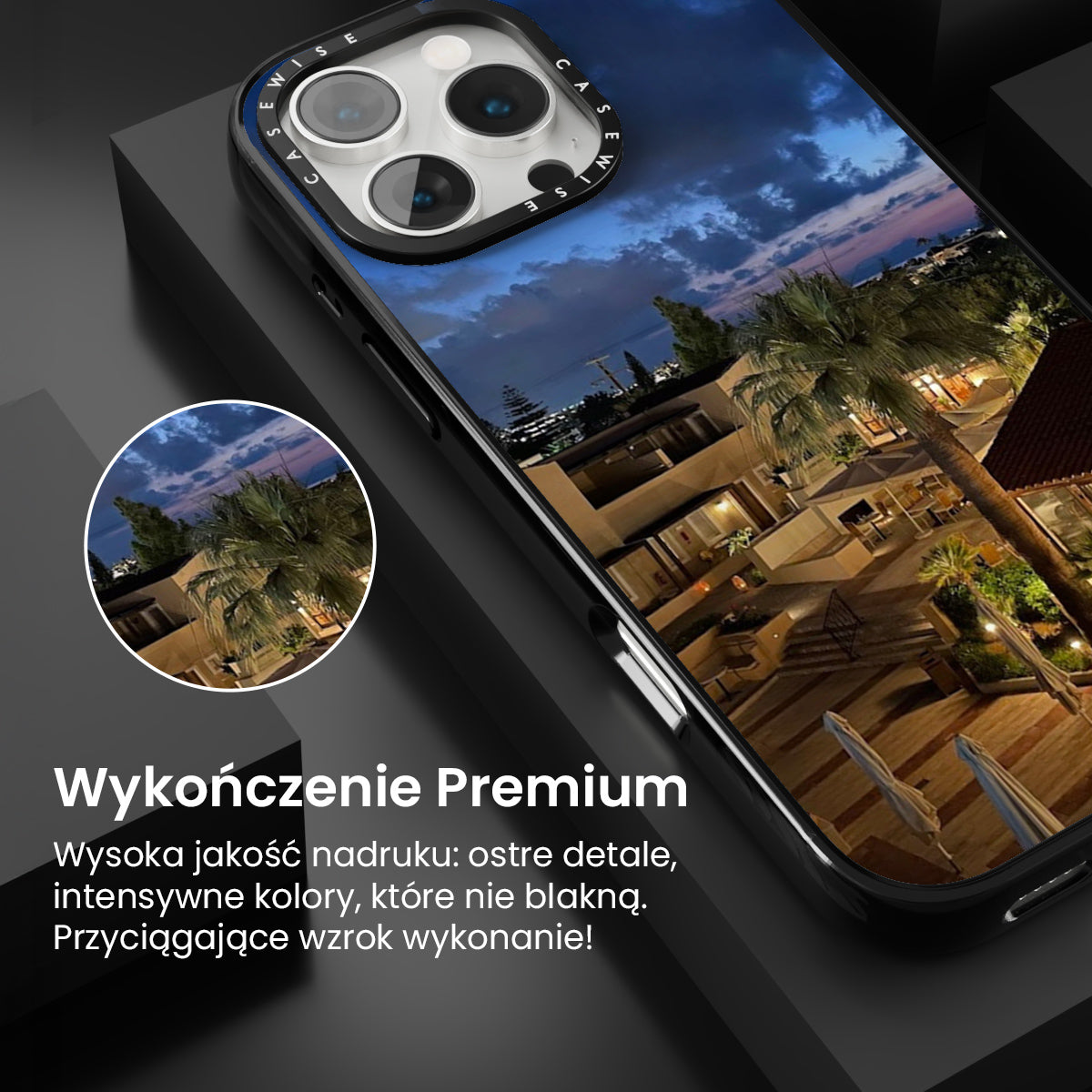 CASEWISE CASEWISE

Wykończenie Premium

Wysoka jakość nadruku: ostre detale, intensywne kolory, które nie blakną. Przyciągające wzrok wykonanie!