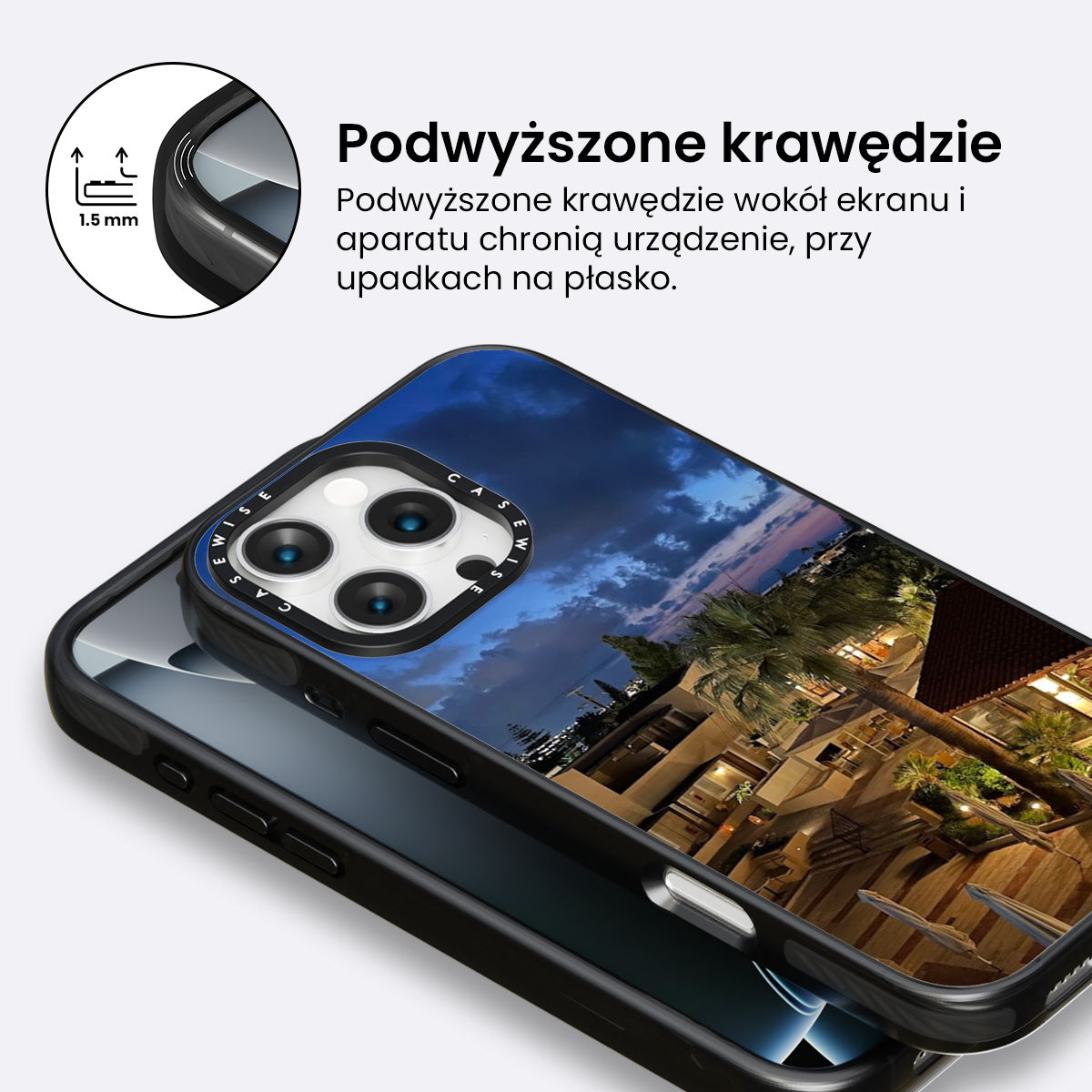 1.5 mm

Podwyższone krawędzie

Podwyższone krawędzie wokół ekranu i aparatu chronią urządzenie, przy upadkach na płasko.

CASEWISE CASEWISE