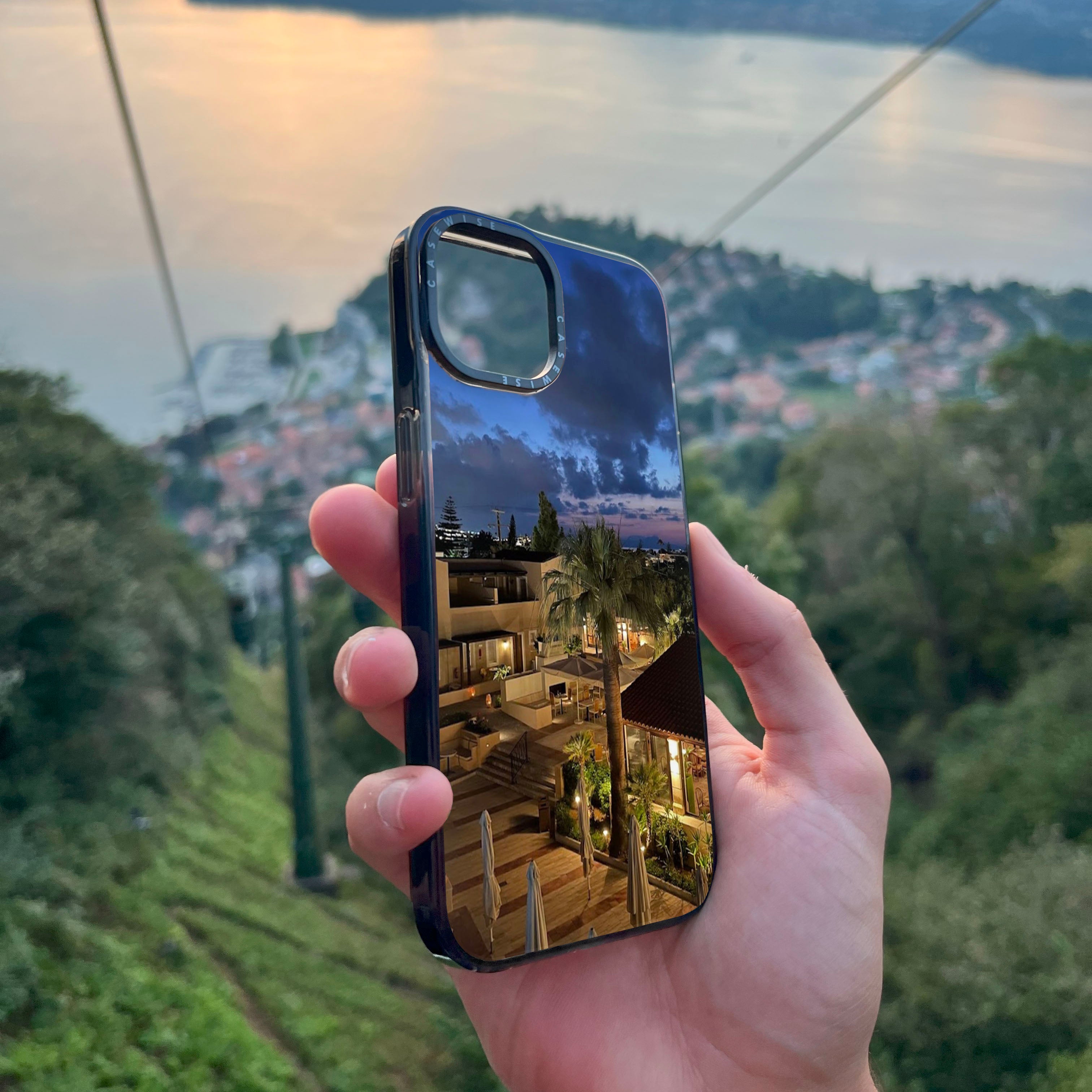 CASEWISE
CASEWISE