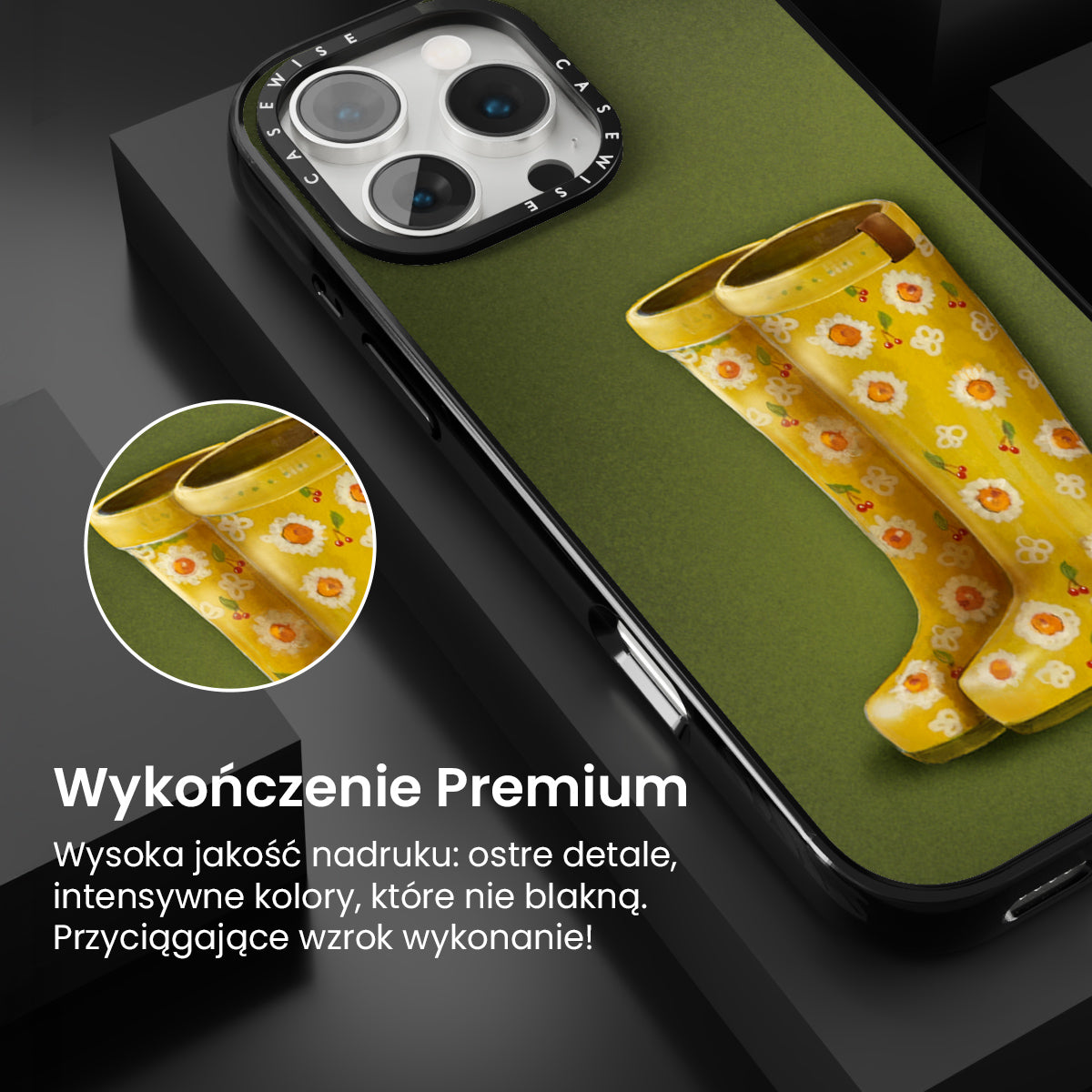 CASEWISE CASEWISE

Wykończenie Premium

Wysoka jakość nadruku: ostre detale, intensywne kolory, które nie blakną. Przyciągające wzrok wykonanie!