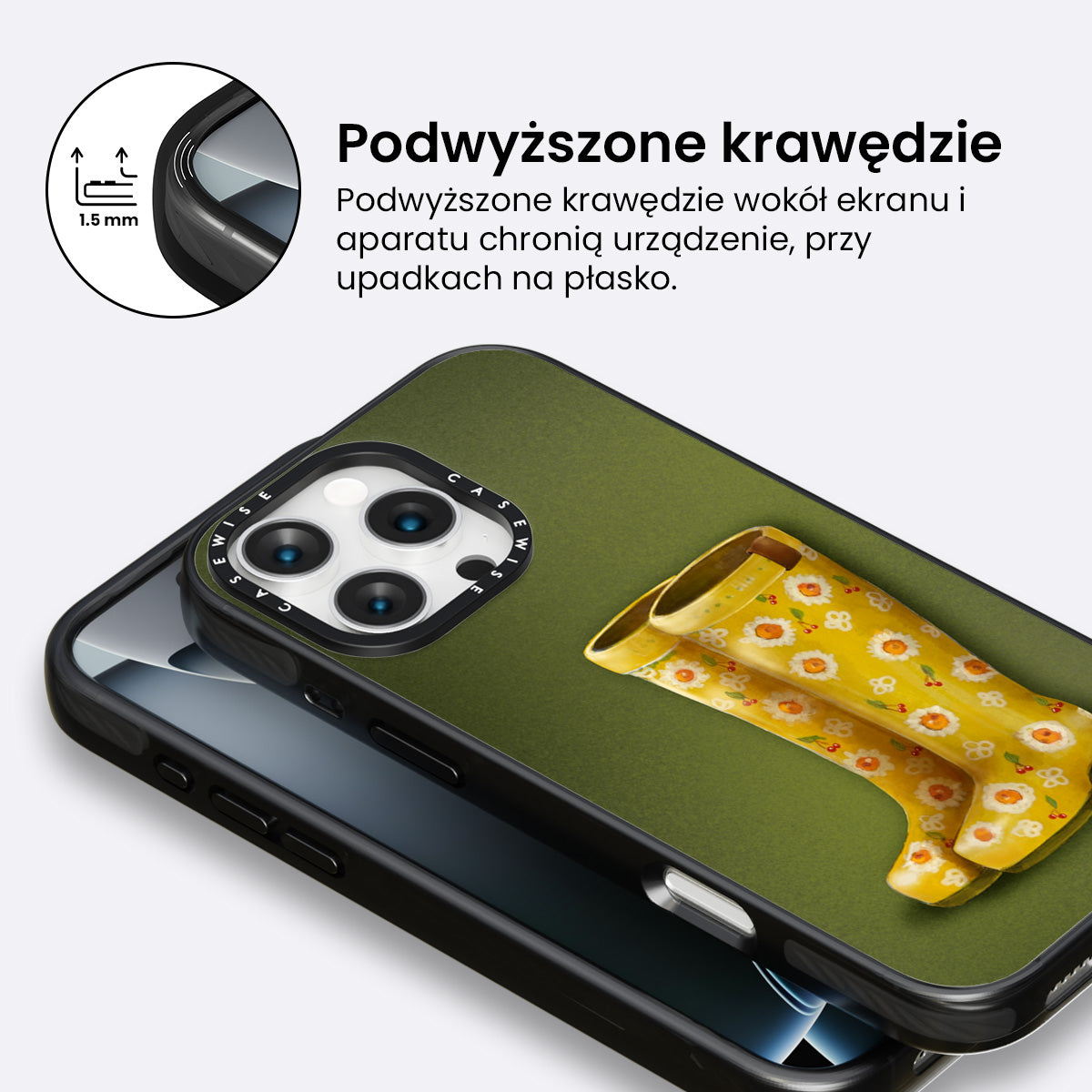 1.5 mm

Podwyższone krawędzie

Podwyższone krawędzie wokół ekranu i aparatu chronią urządzenie, przy upadkach na płasko.

CASEWISE CASEWISE