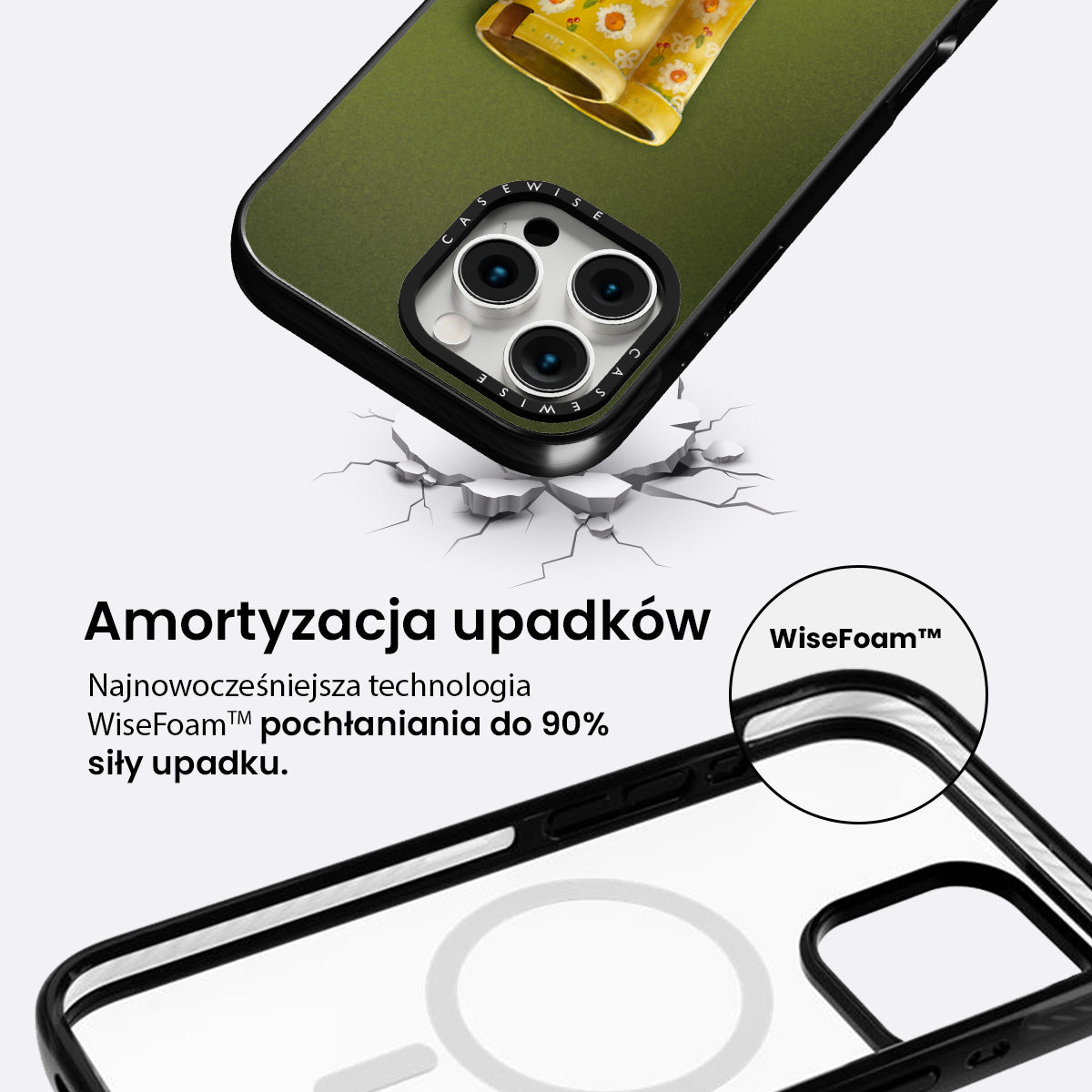 CASEWISE
CASEWISE

Amortyzacja upadków

Najnowocześniejsza technologia WiseFoam™ pochłaniania do 90% siły upadku.

WiseFoam™