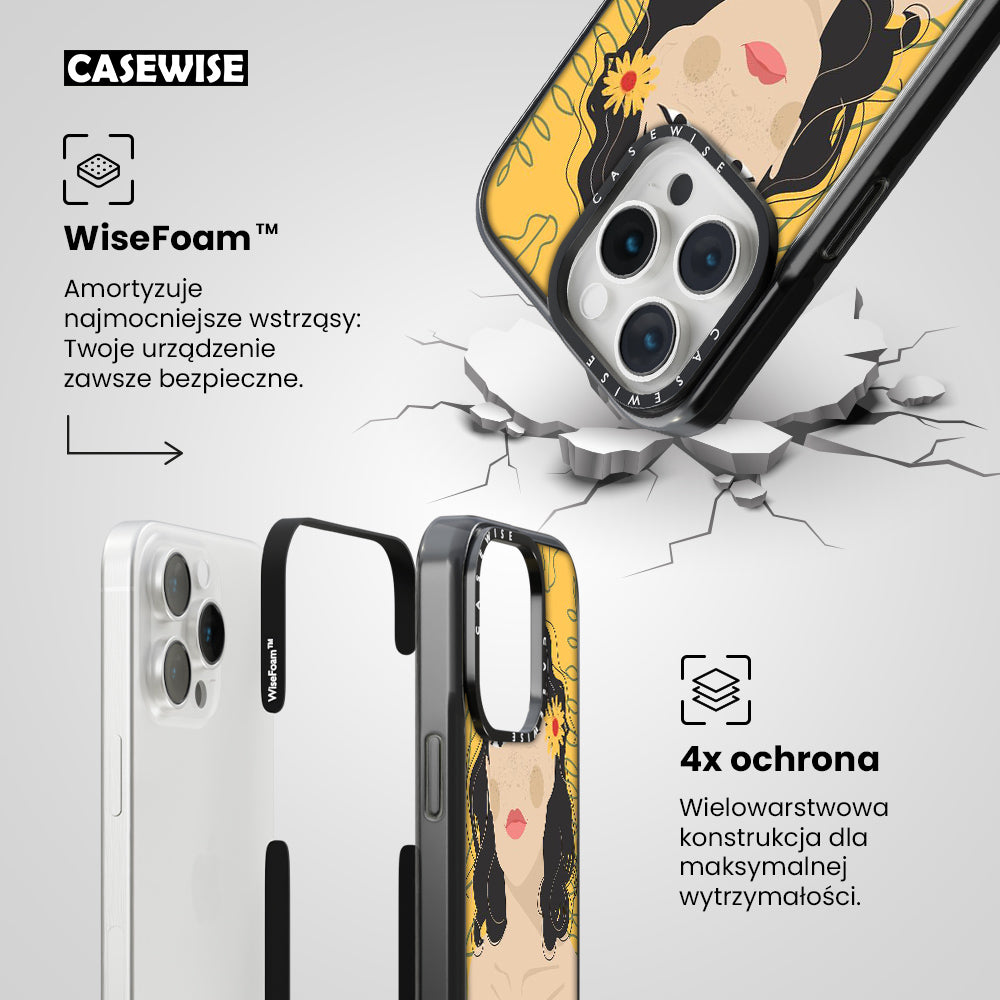 CASEWISE

WiseFoam™

Amortyzuje najmocniejsze wstrząsy: Twoje urządzenie zawsze bezpieczne.

CASEWISE

CASEWISE

WiseFoam™

CASEWISE

4x ochrona

Wielowarstwowa konstrukcja dla maksymalnej wytrzymałości.