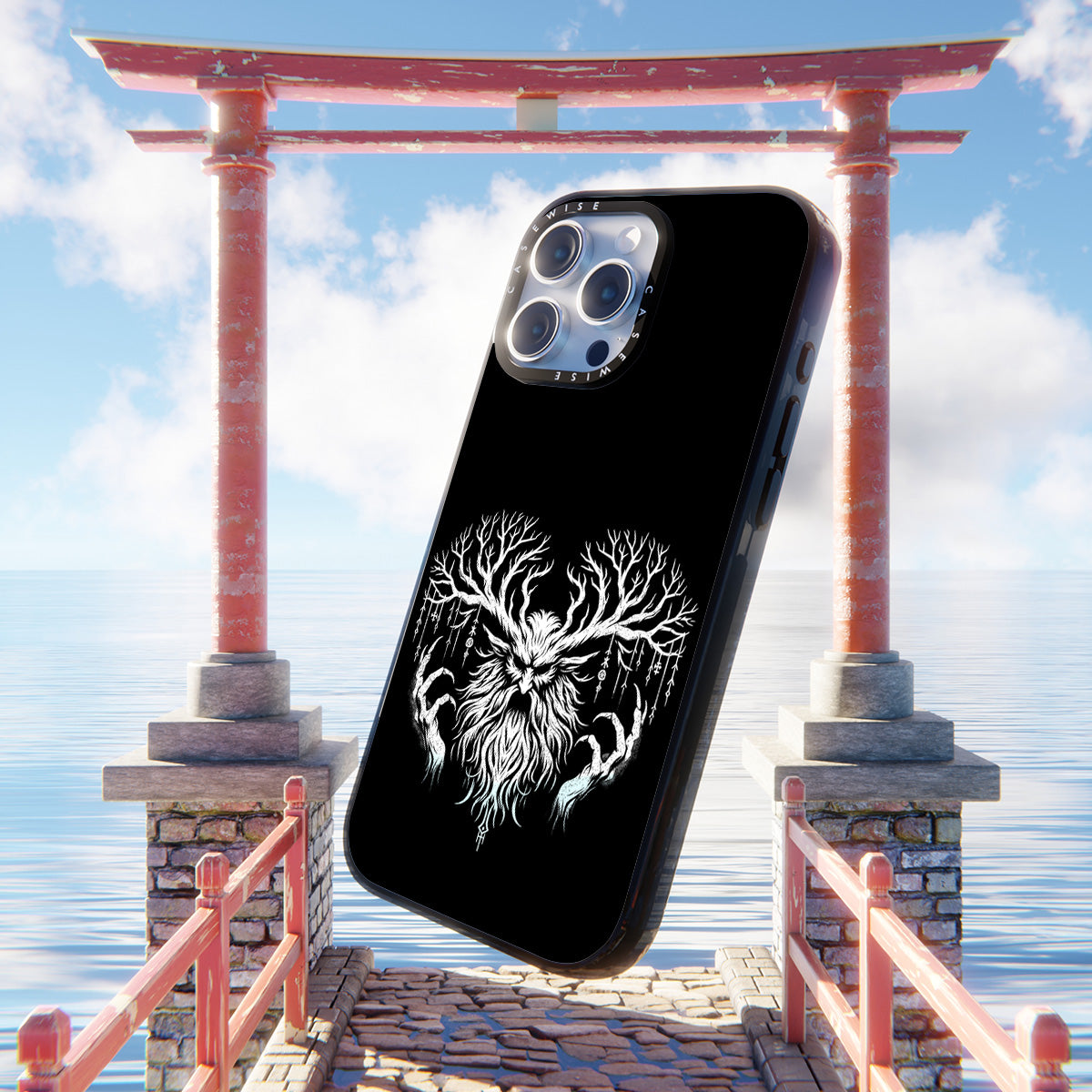 CASEWISE CASEWISE