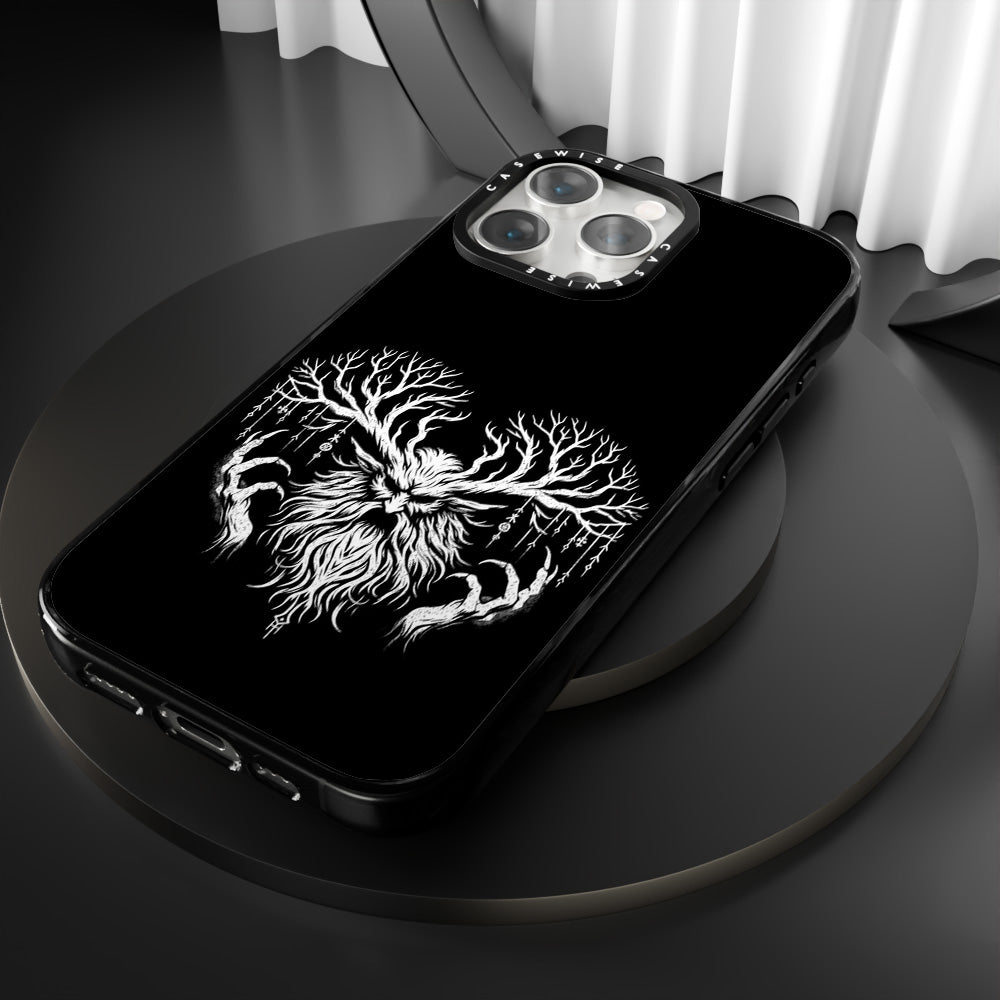 CASEWISE
CASEWISE