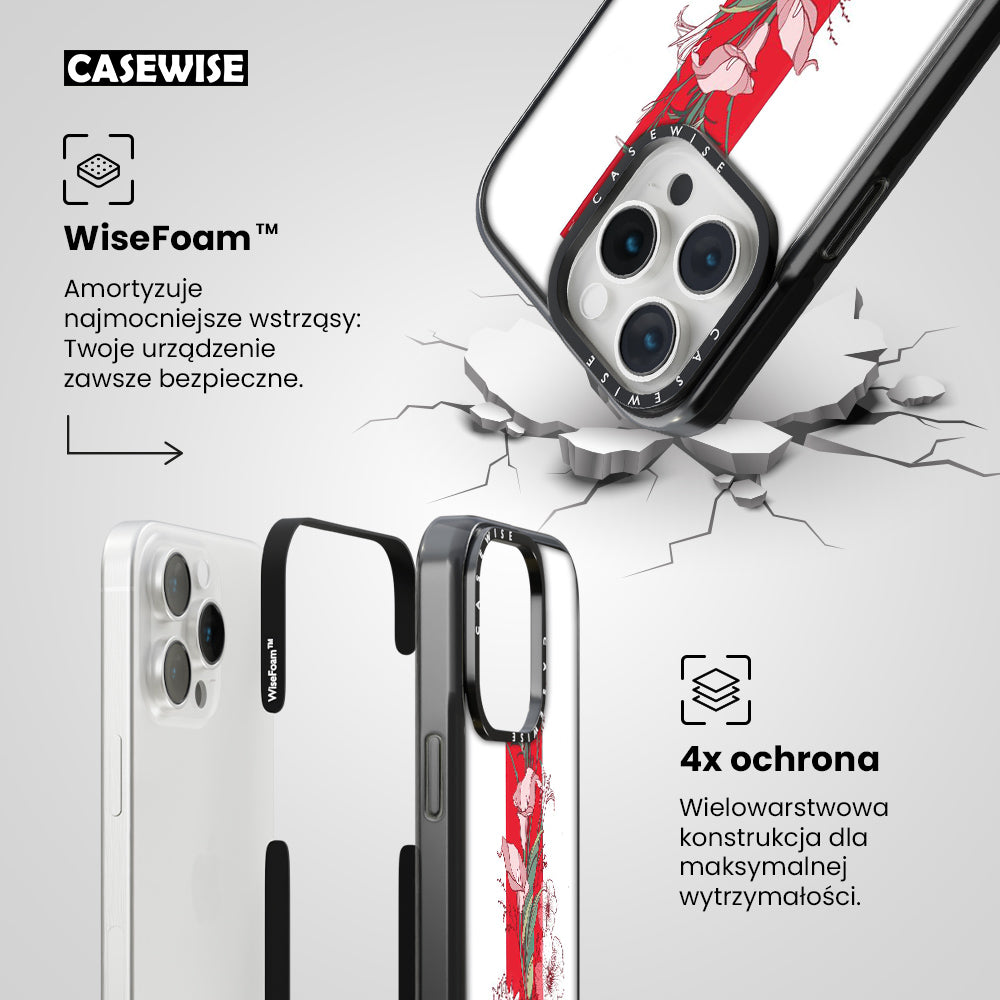 CASEWISE

WiseFoam™

Amortyzuje najmocniejsze wstrząsy: Twoje urządzenie zawsze bezpieczne.

CASEWISE

CASEWISE

WiseFoam™

CASEWISE

4x ochrona

Wielowarstwowa konstrukcja dla maksymalnej wytrzymałości.