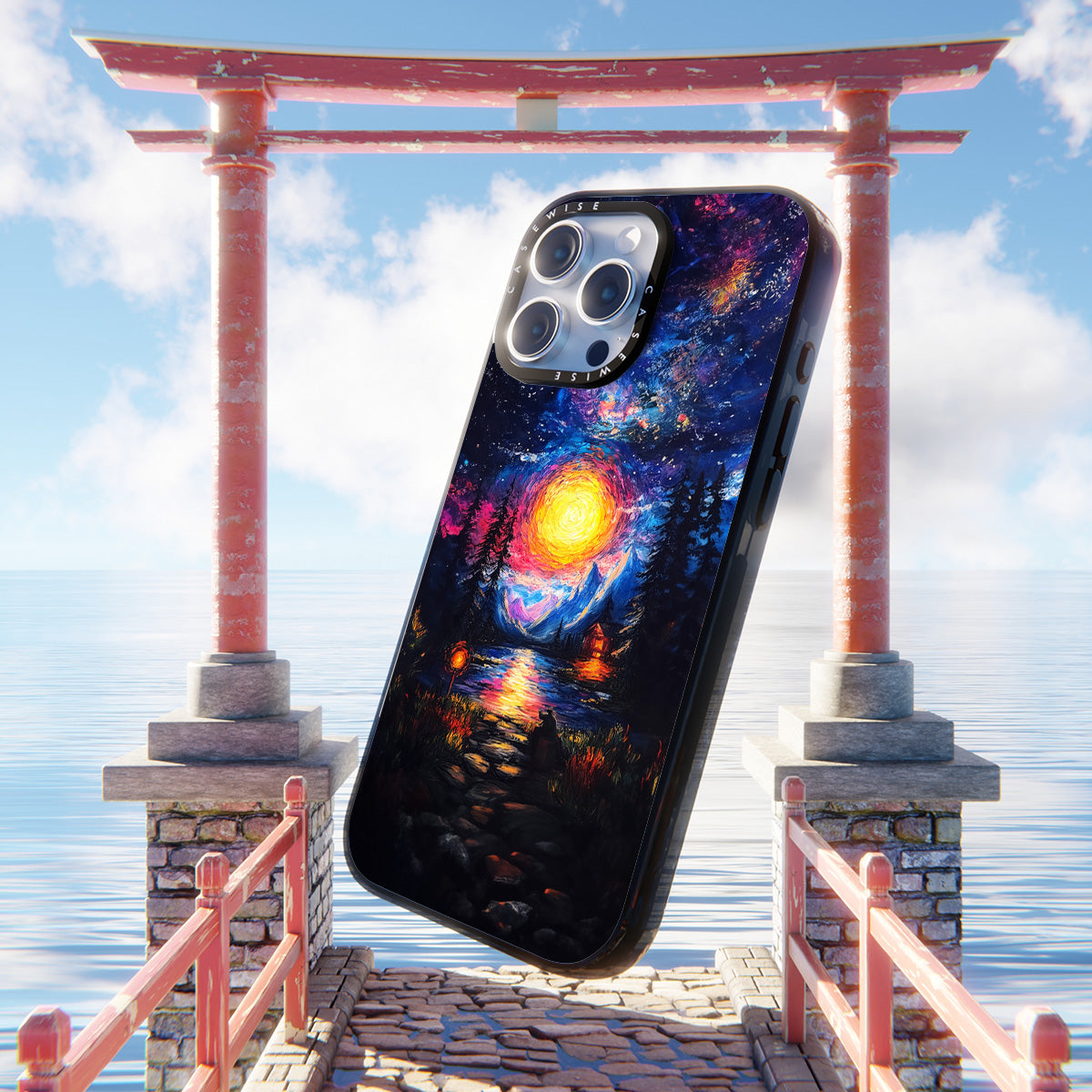 CASEWISE CASEWISE