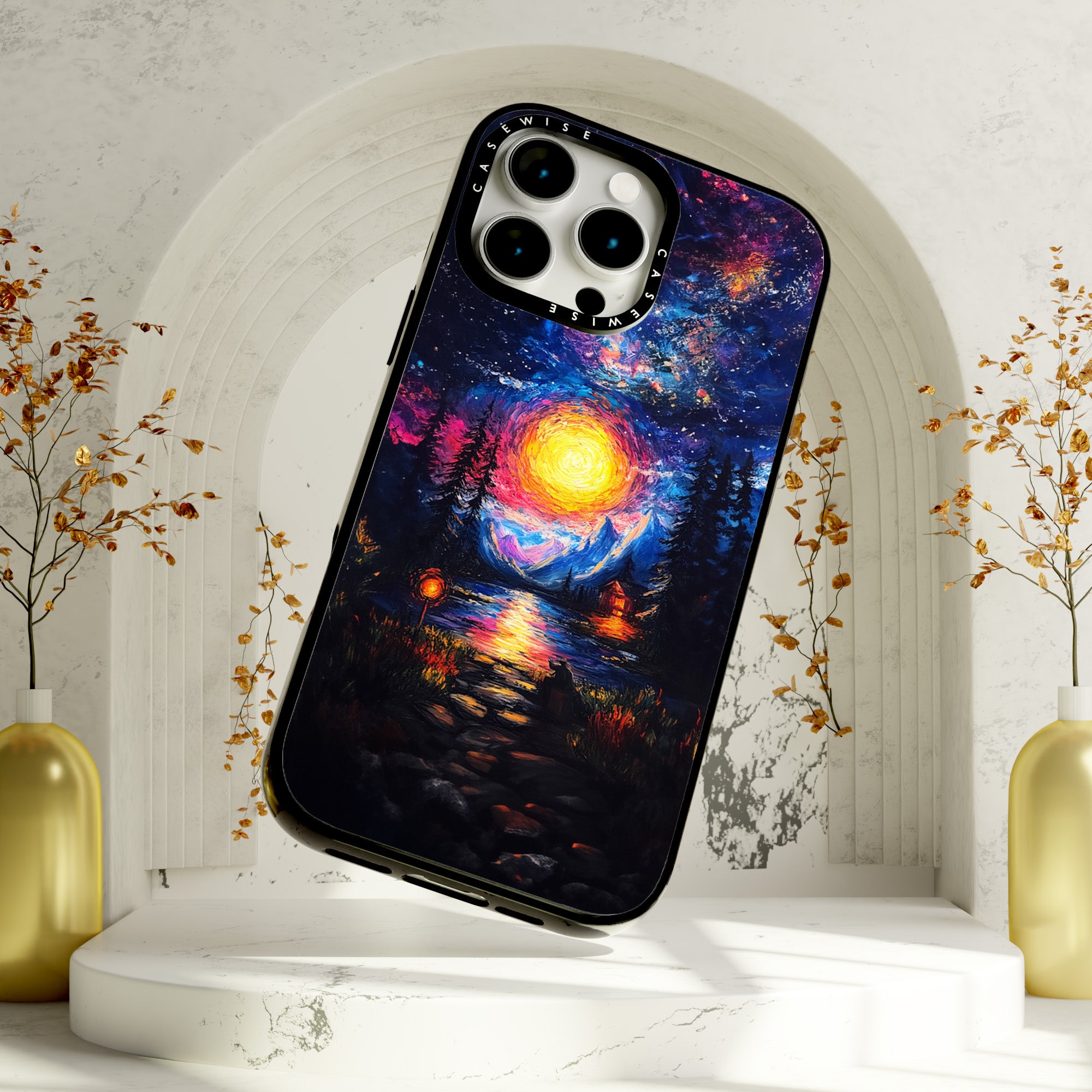 CASEWISE CASEWISE