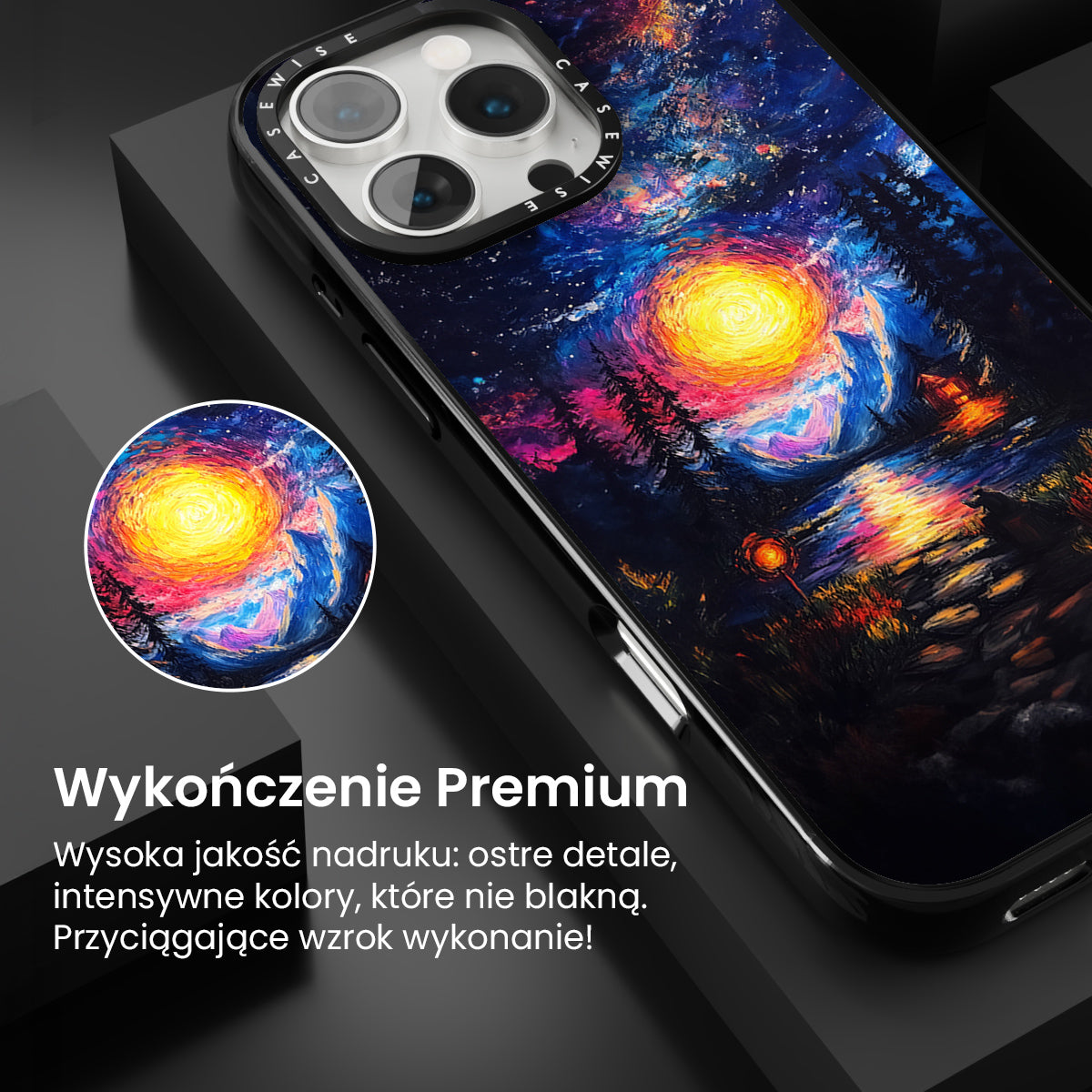 CASEWISE CASEWISE

Wykończenie Premium

Wysoka jakość nadruku: ostre detale, intensywne kolory, które nie blakną. Przyciągające wzrok wykonanie!