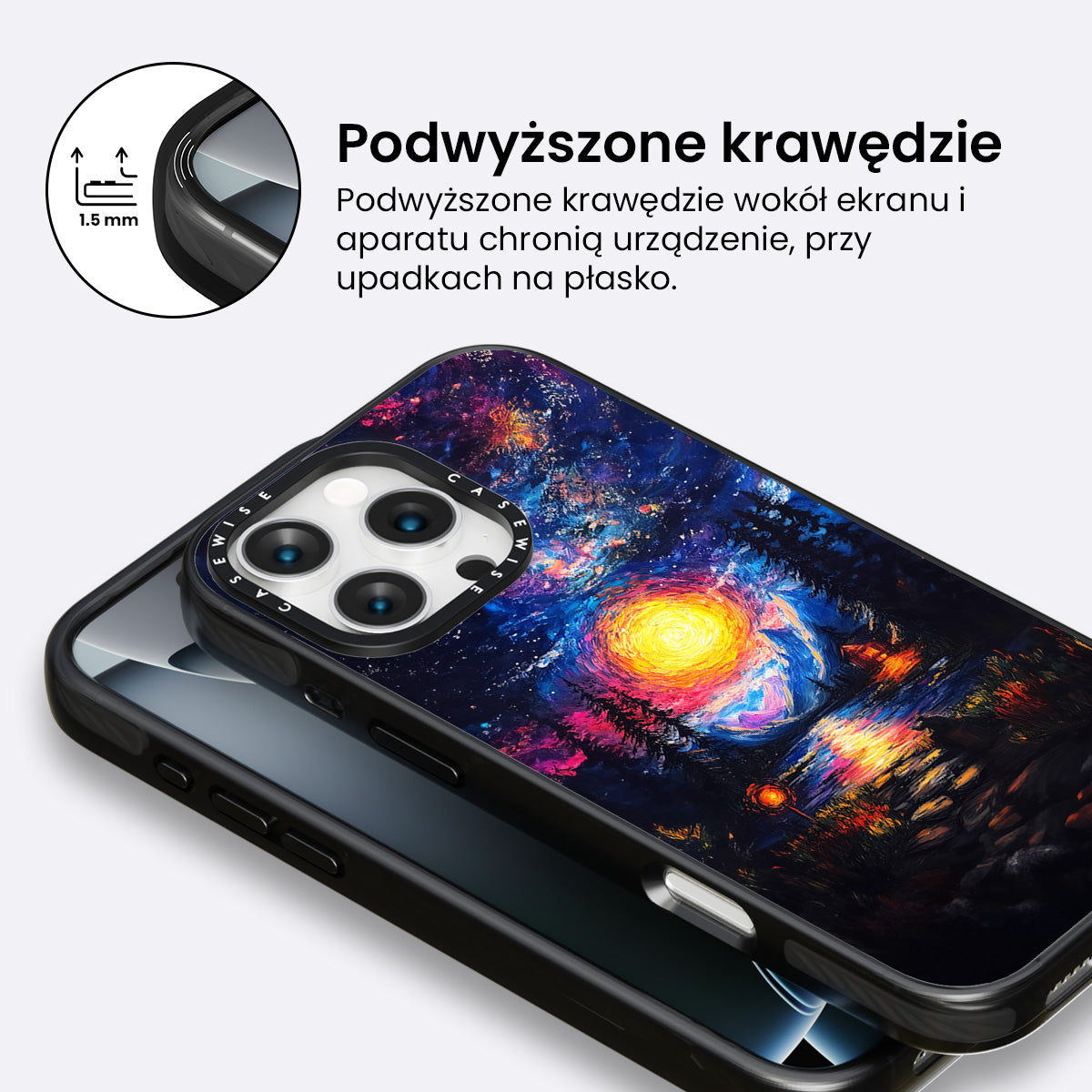 1.5 mm

Podwyższone krawędzie

Podwyższone krawędzie wokół ekranu i aparatu chronią urządzenie, przy upadkach na płasko.

CASEWISE CASEWISE