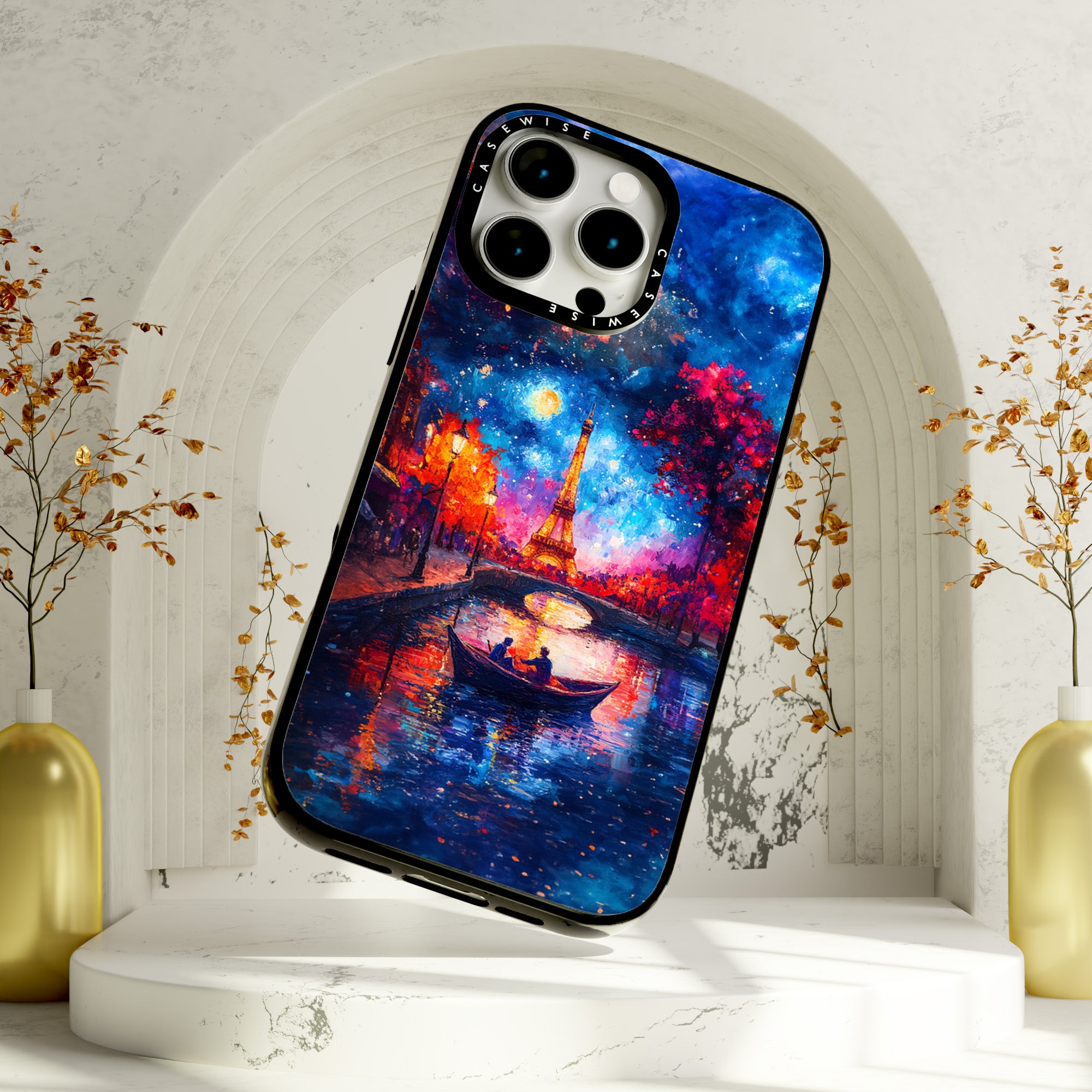 CASEWISE
CASEWISE