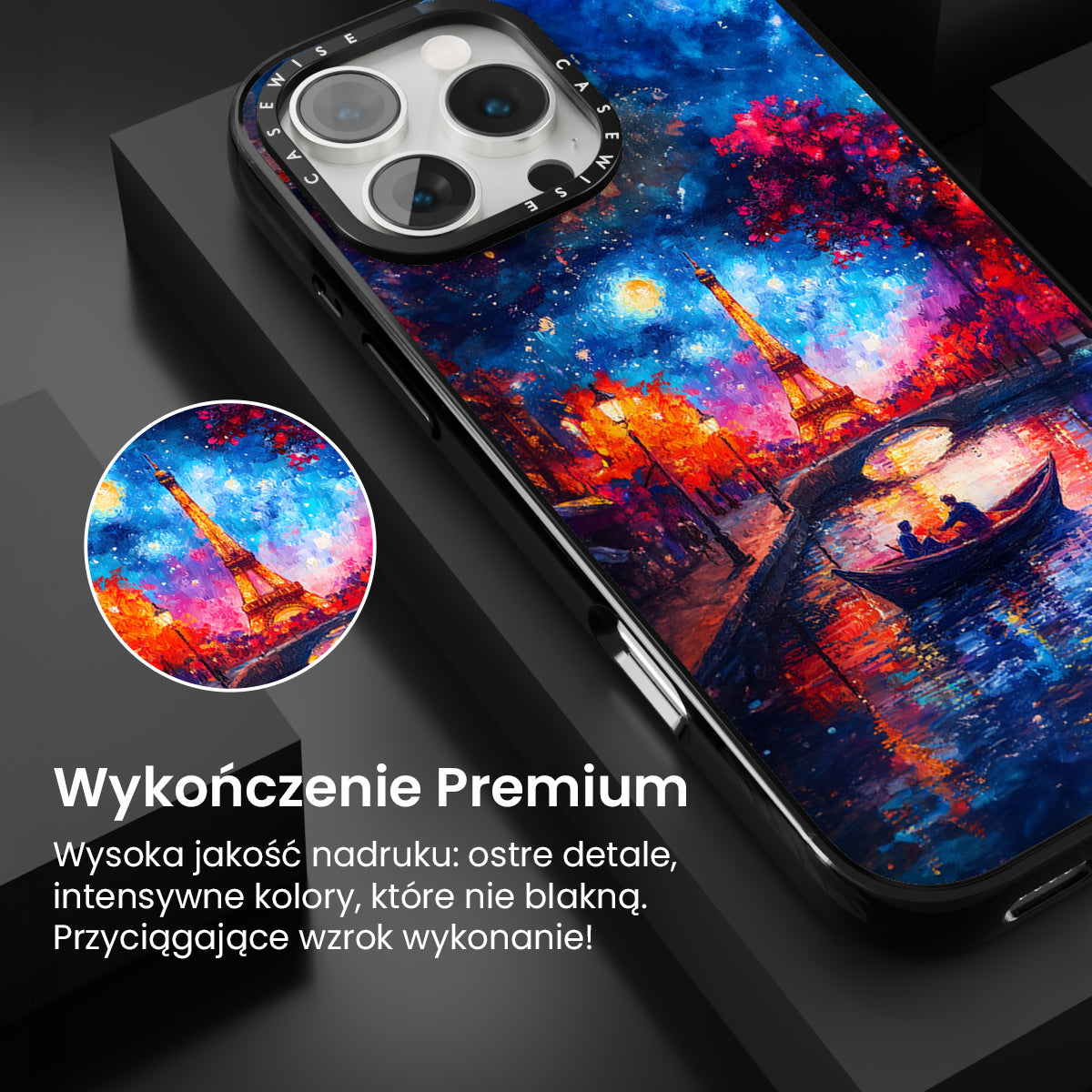 CASEWISE

CASEWISE

Wykończenie Premium

Wysoka jakość nadruku: ostre detale, intensywne kolory, które nie blakną. Przyciągające wzrok wykonanie!