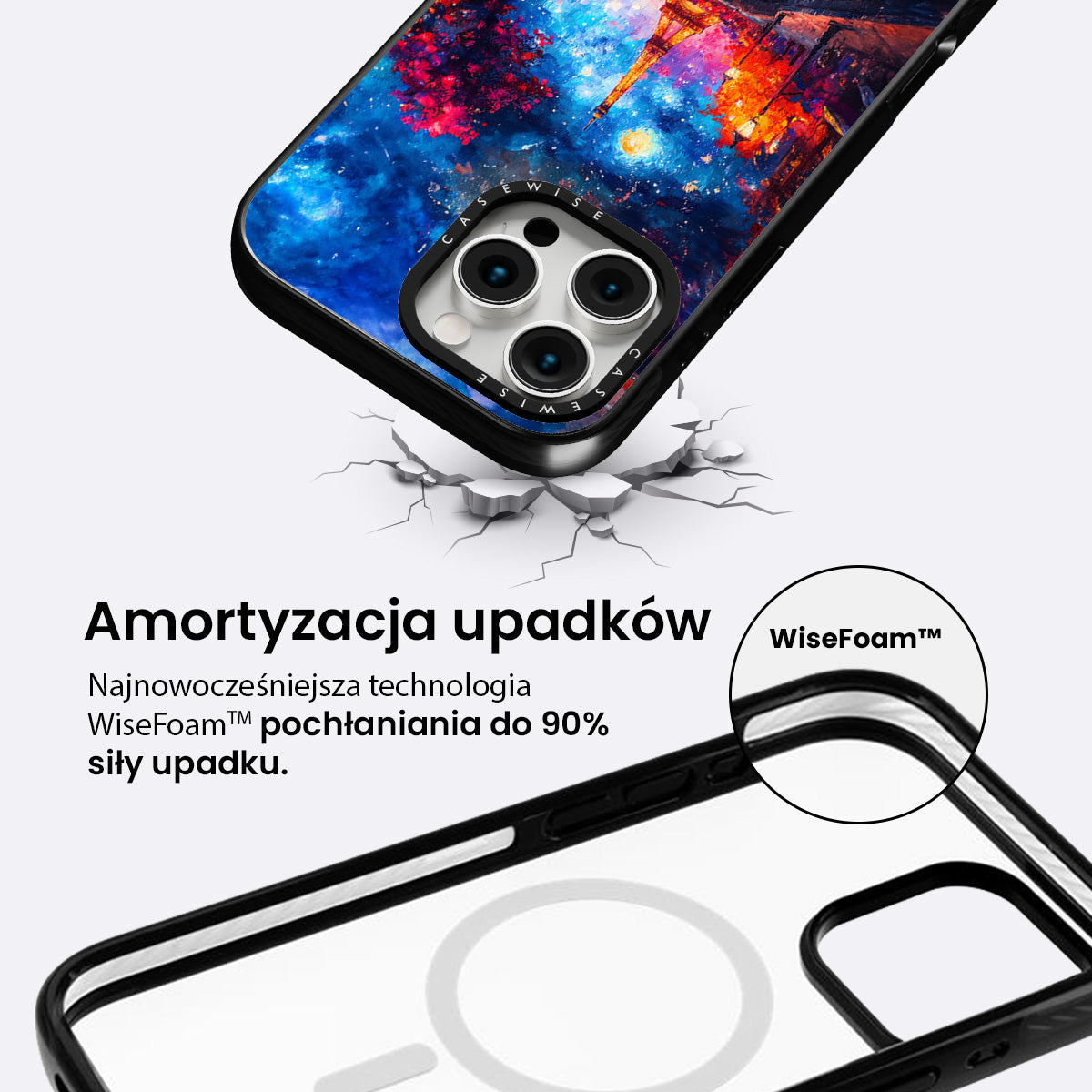 CASEWISE
CASEWISE

Amortyzacja upadków

Najnowocześniejsza technologia WiseFoam™ pochłaniania do 90% siły upadku.

WiseFoam™