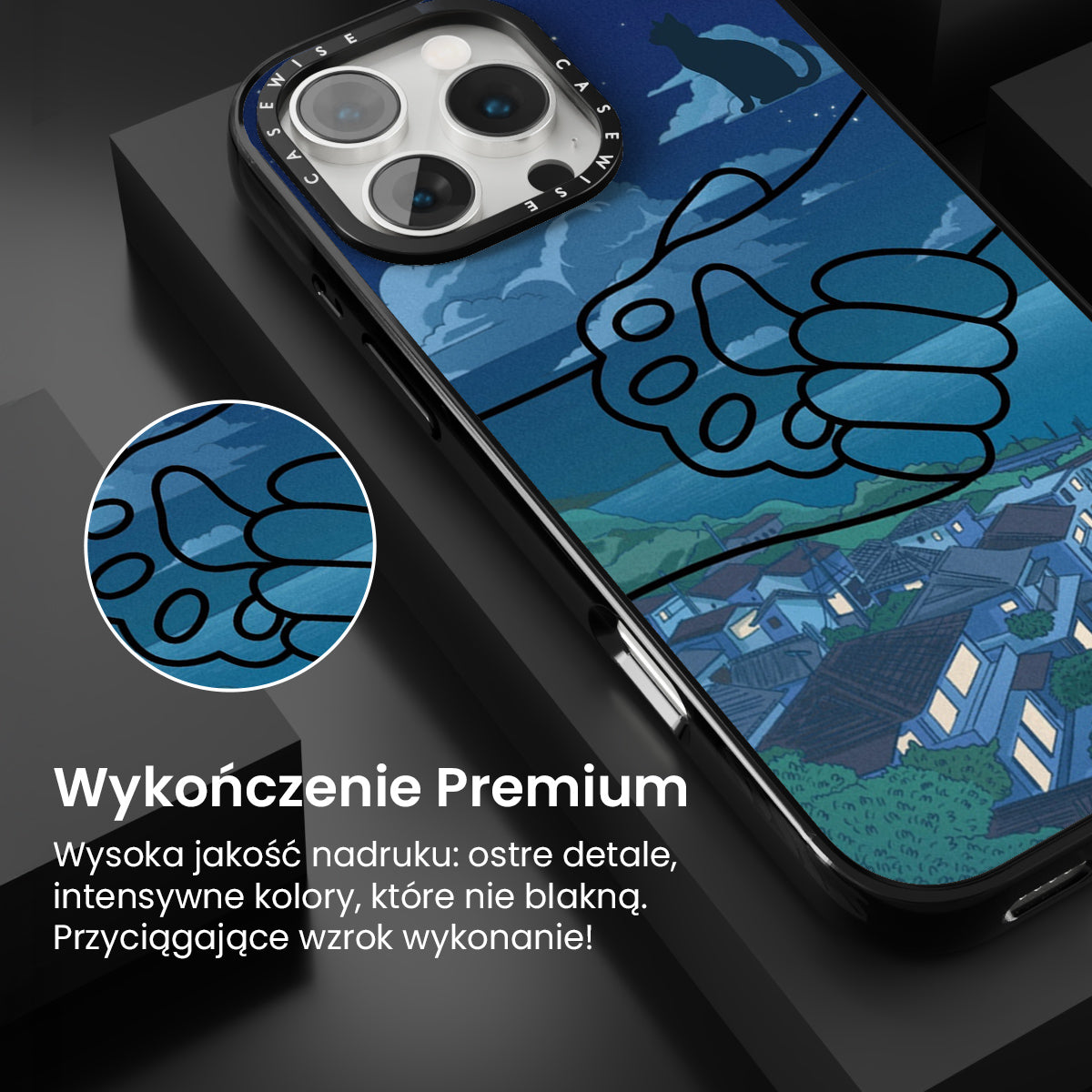 CASEWISE CASEWISE

Wykończenie Premium

Wysoka jakość nadruku: ostre detale, intensywne kolory, które nie blakną. Przyciągające wzrok wykonanie!