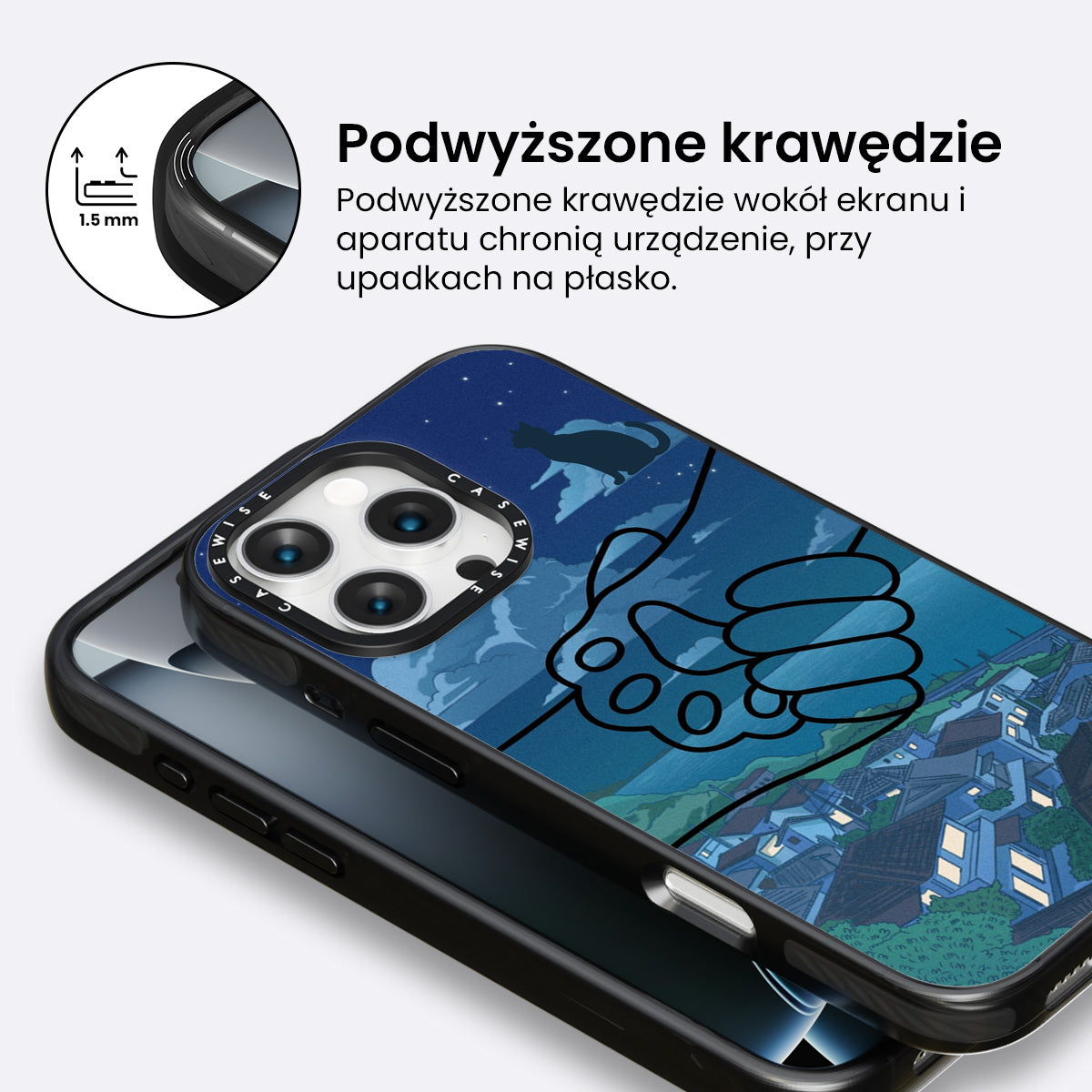 1.5 mm

Podwyższone krawędzie

Podwyższone krawędzie wokół ekranu i aparatu chronią urządzenie, przy upadkach na płasko.

CASEWISE CASEWISE