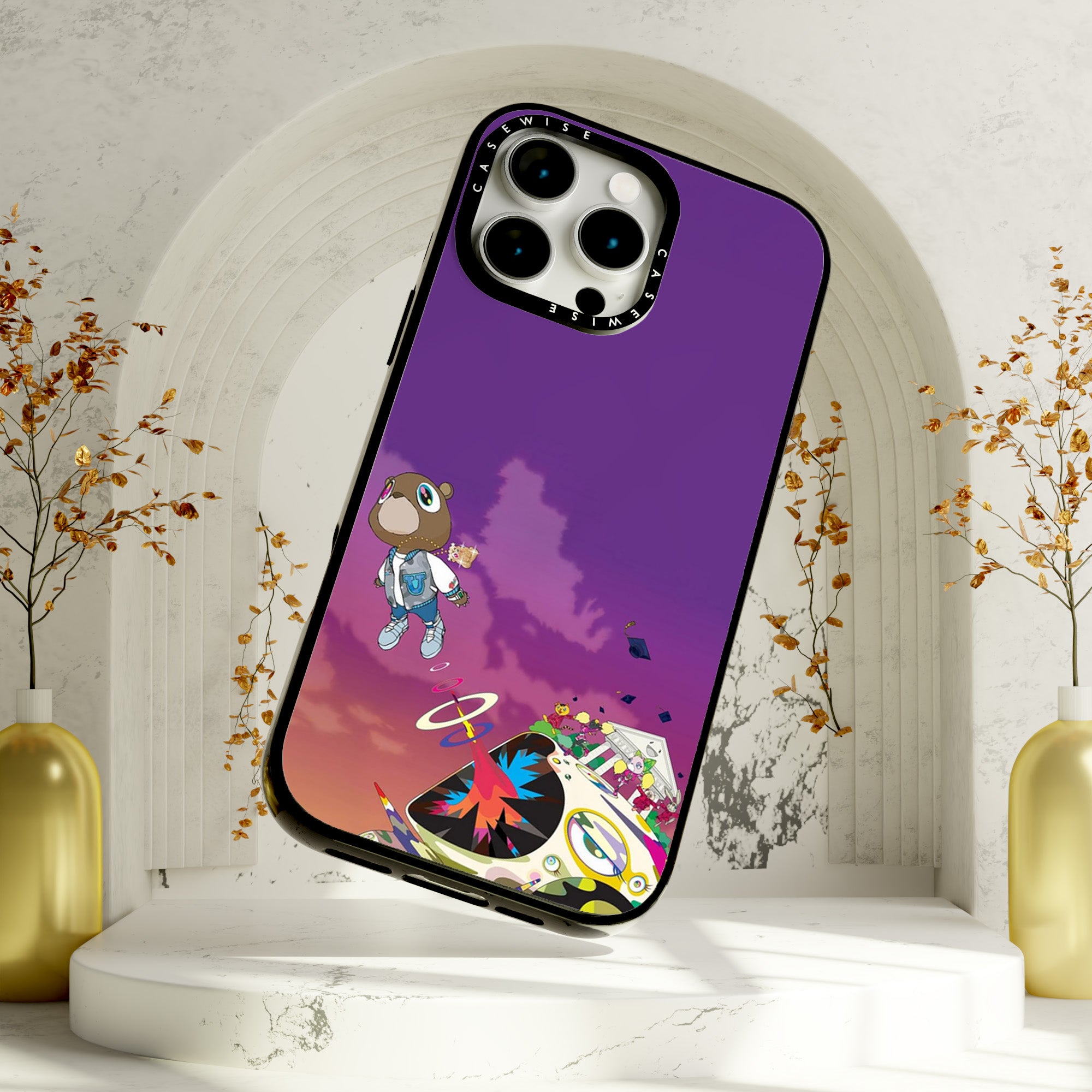 CASEWISE
CASEWISE
U