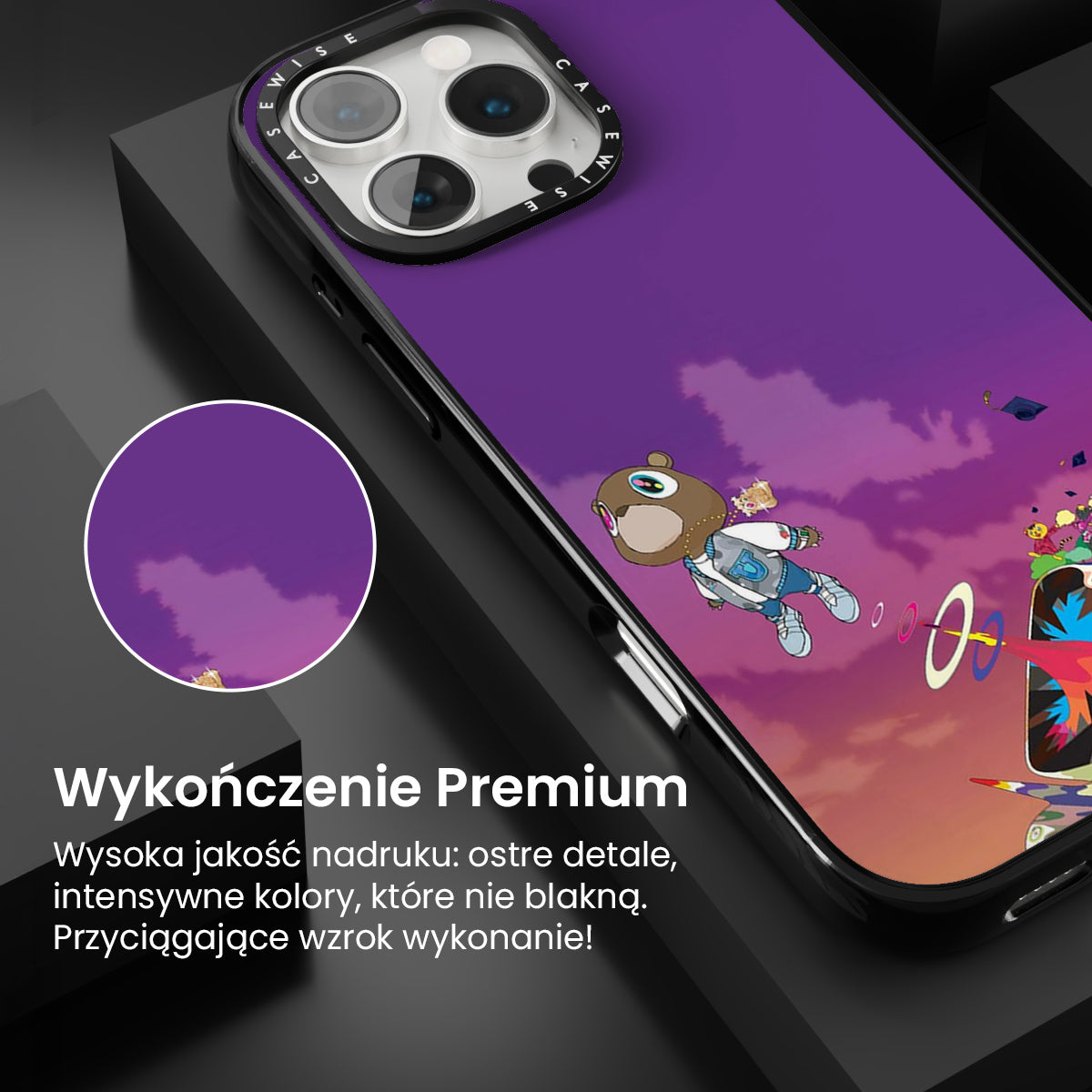 CASEWISE CASEWISE

Wykończenie Premium

Wysoka jakość nadruku: ostre detale, intensywne kolory, które nie blakną. Przyciągające wzrok wykonanie!