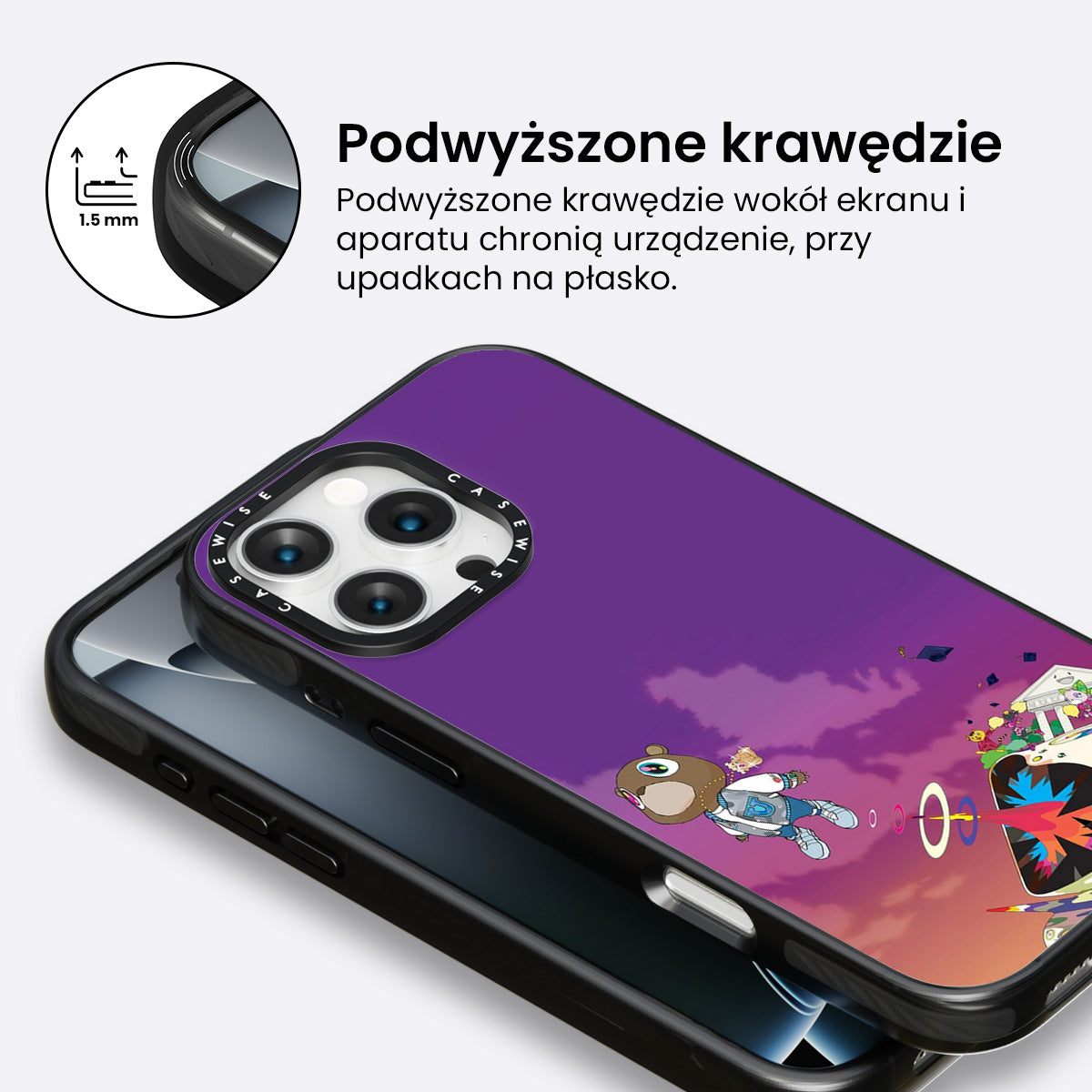 1.5 mm

Podwyższone krawędzie

Podwyższone krawędzie wokół ekranu i aparatu chronią urządzenie, przy upadkach na płasko.

CASEWISE CASEWISE