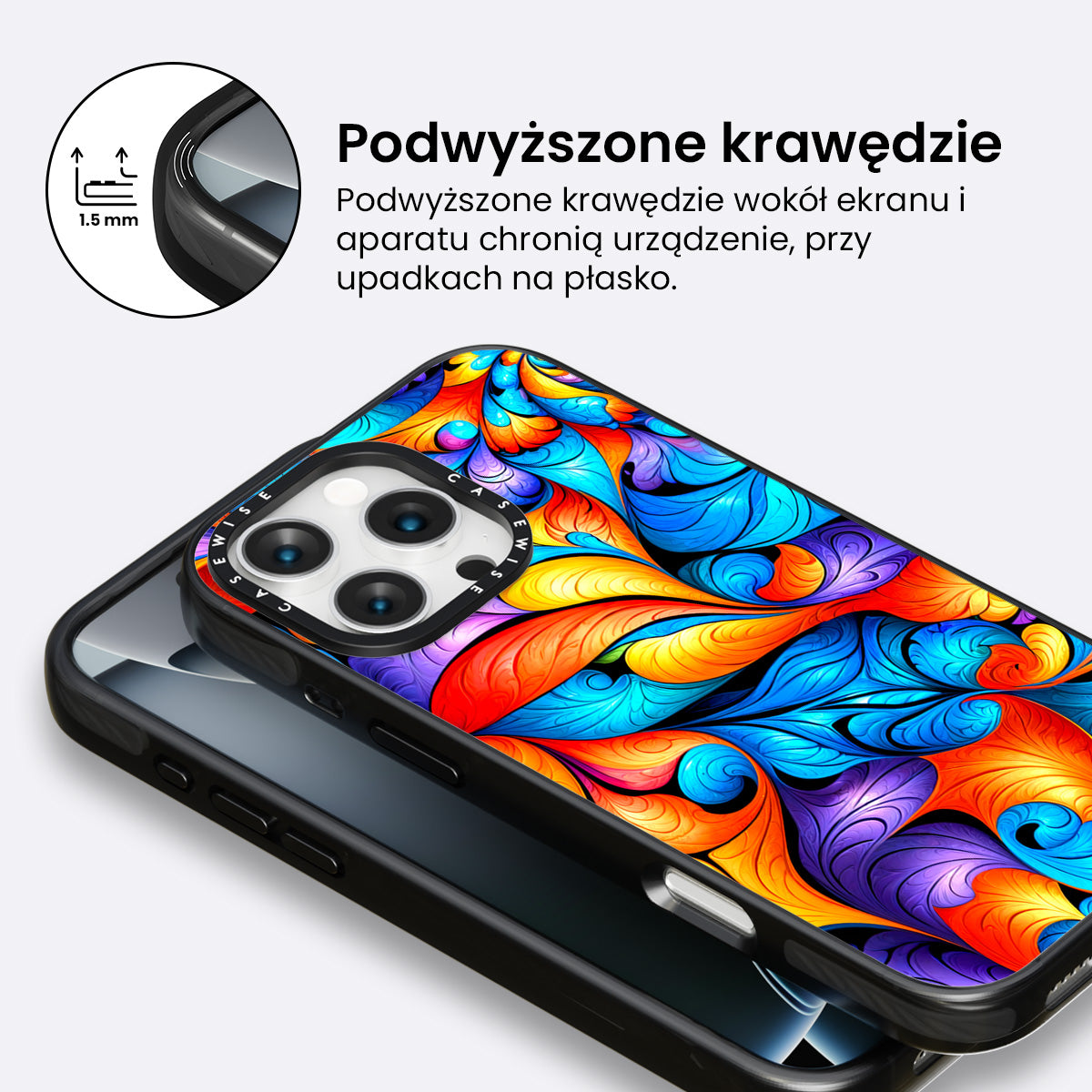 1.5 mm

Podwyższone krawędzie

Podwyższone krawędzie wokół ekranu i aparatu chronią urządzenie, przy upadkach na płasko.

CASEWISE CASEWISE