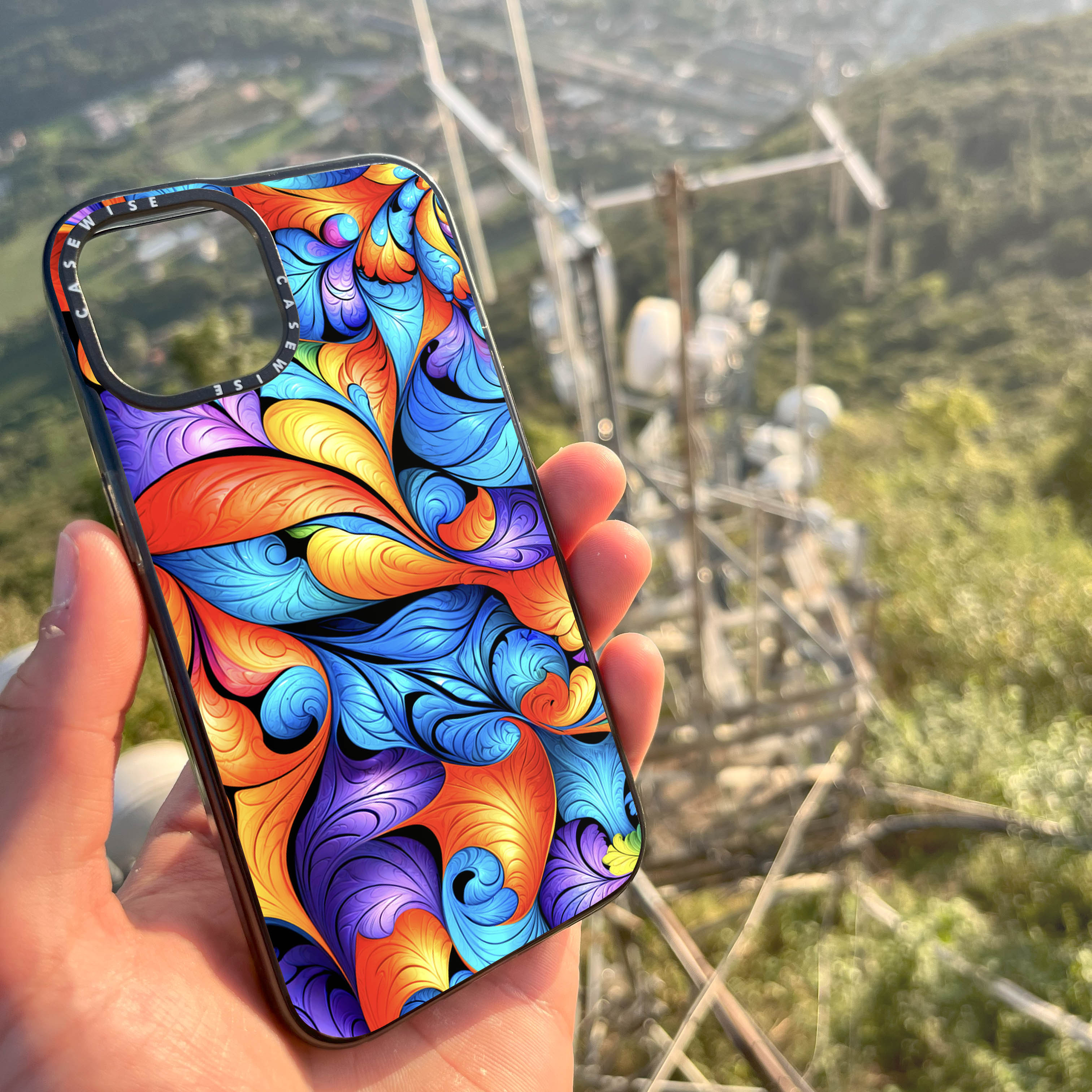 CASEWISE CASEWISE