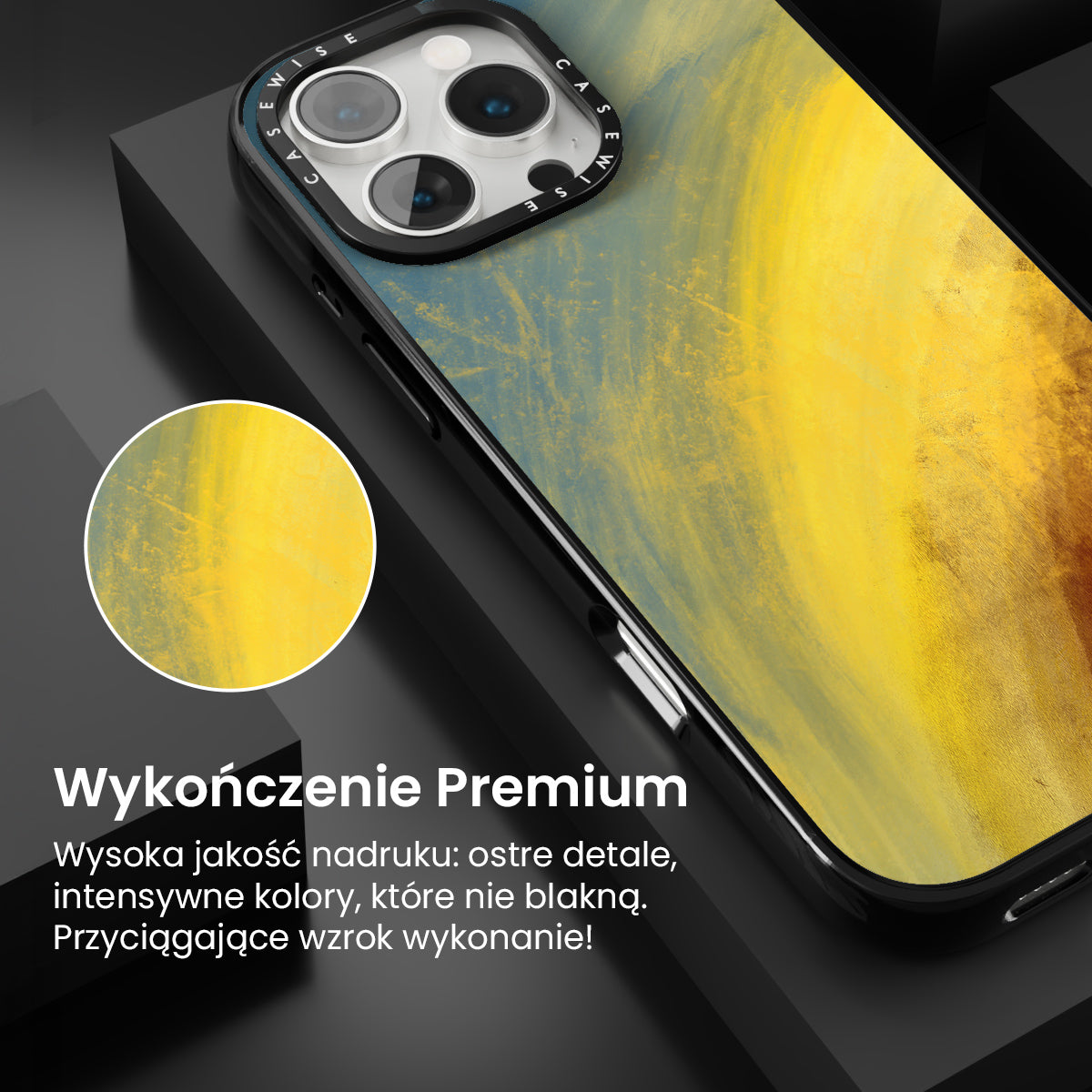 CASEWISE CASEWISE

Wykończenie Premium

Wysoka jakość nadruku: ostre detale, intensywne kolory, które nie blakną. Przyciągające wzrok wykonanie!