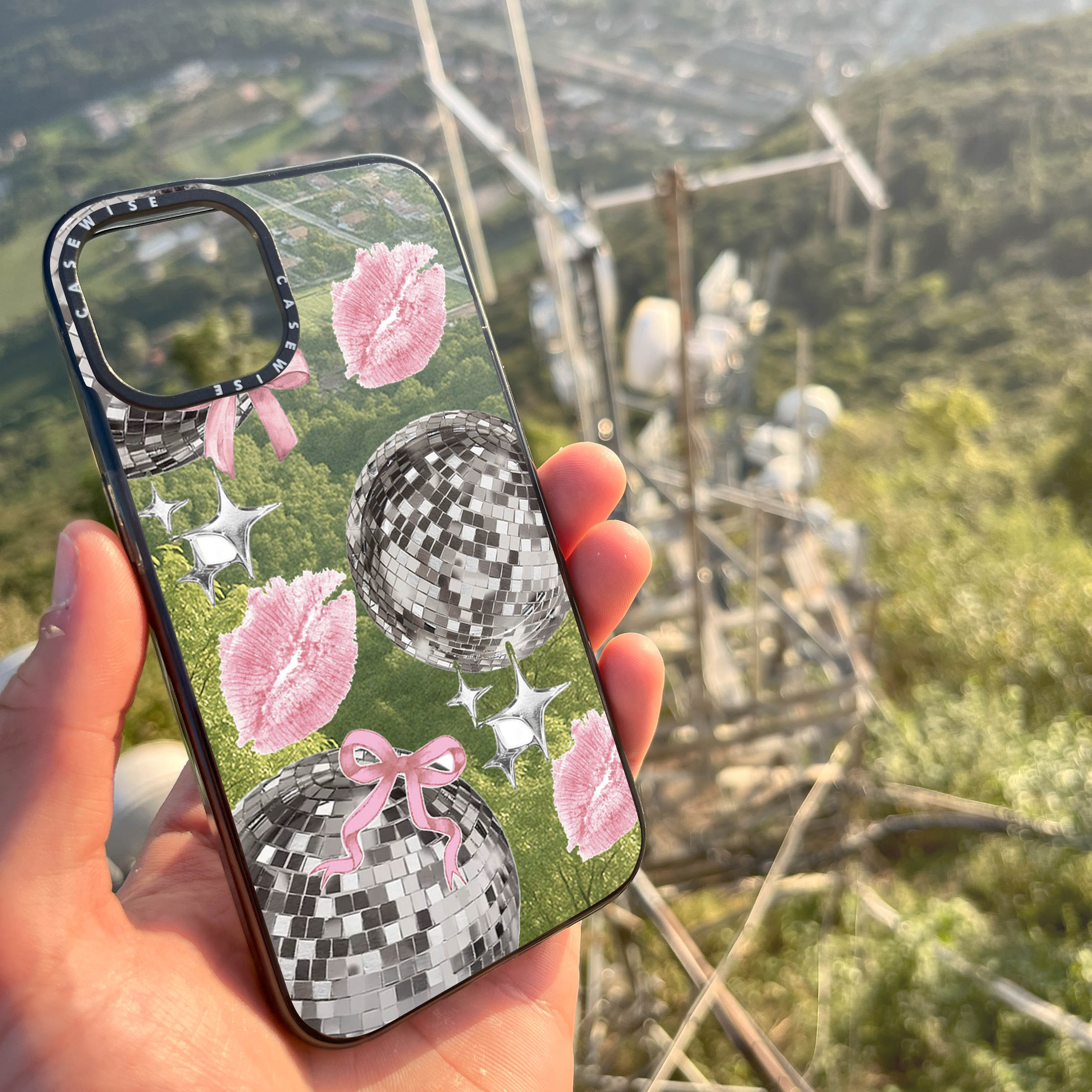 CASEWISE CASEWISE