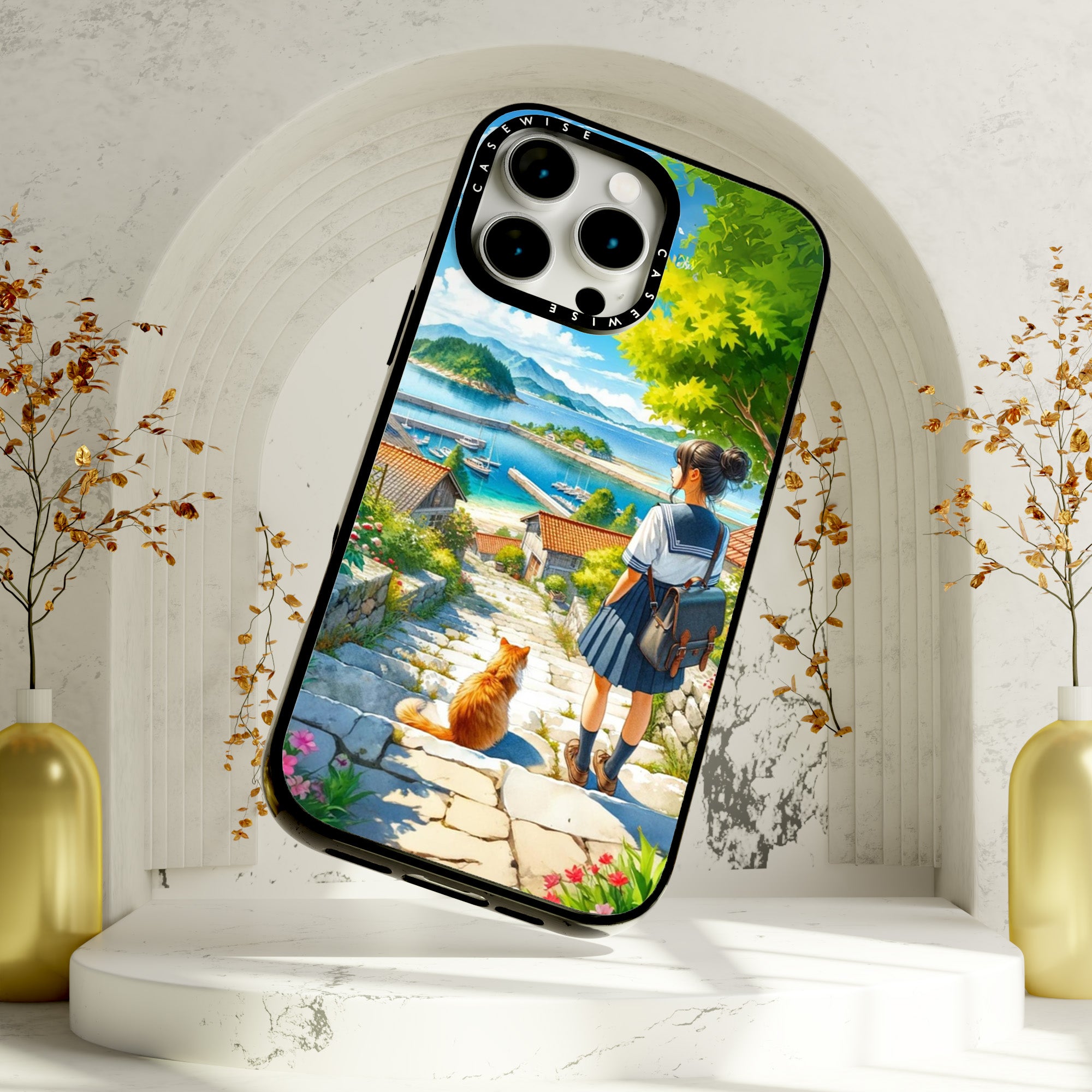 CASEWISE
CASEWISE