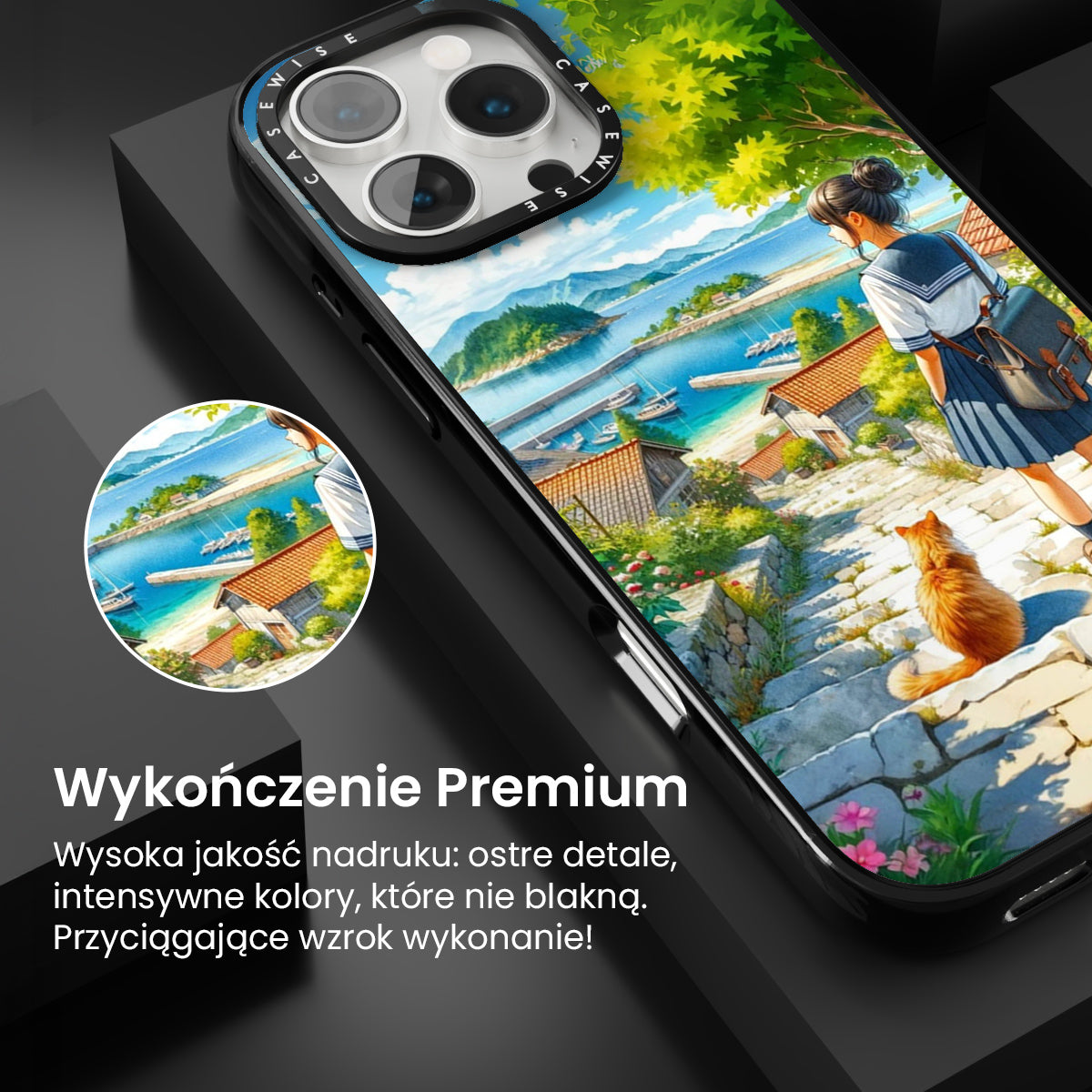 CASEWISE CASEWISE

Wykończenie Premium

Wysoka jakość nadruku: ostre detale, intensywne kolory, które nie blakną. Przyciągające wzrok wykonanie!