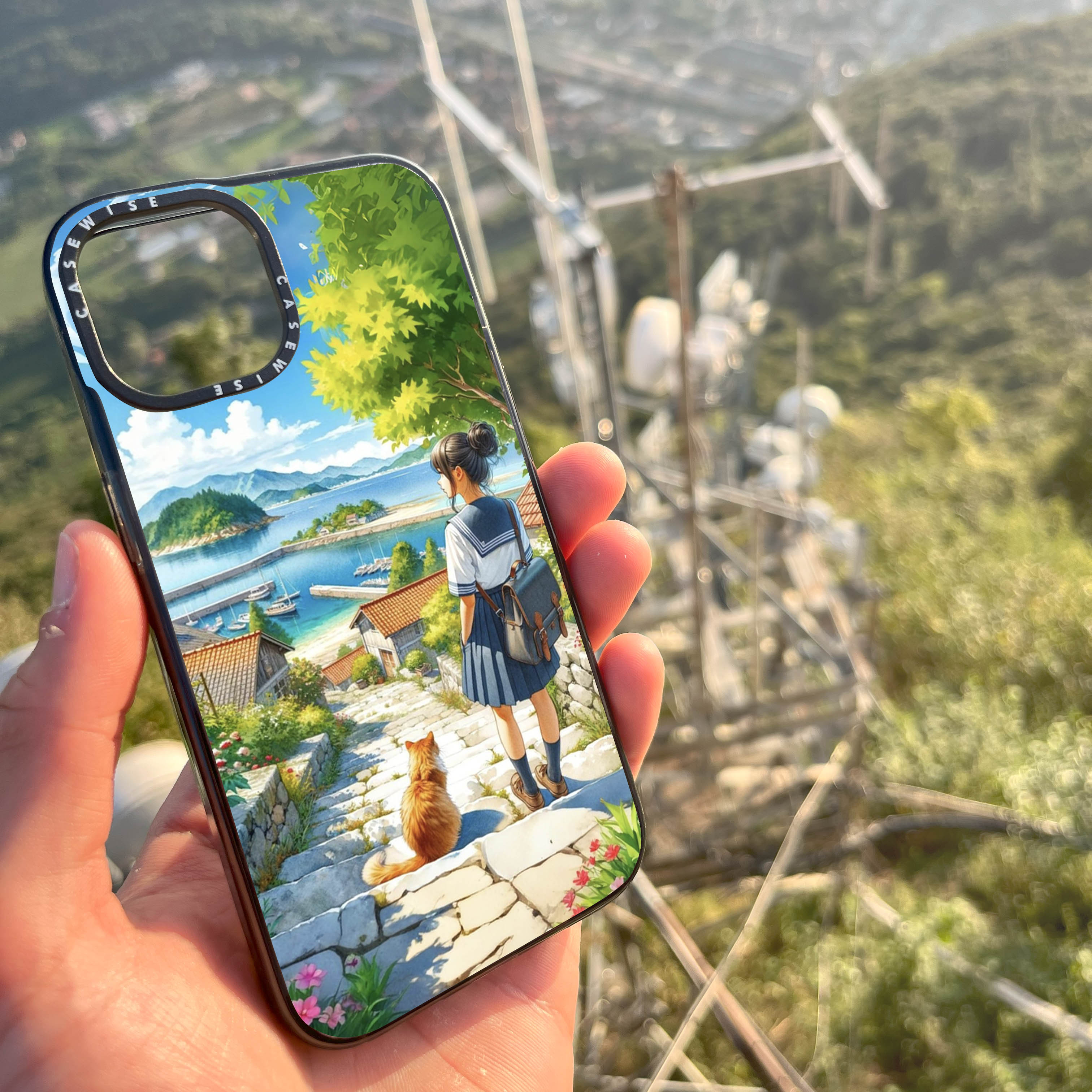 CASEWISE CASEWISE