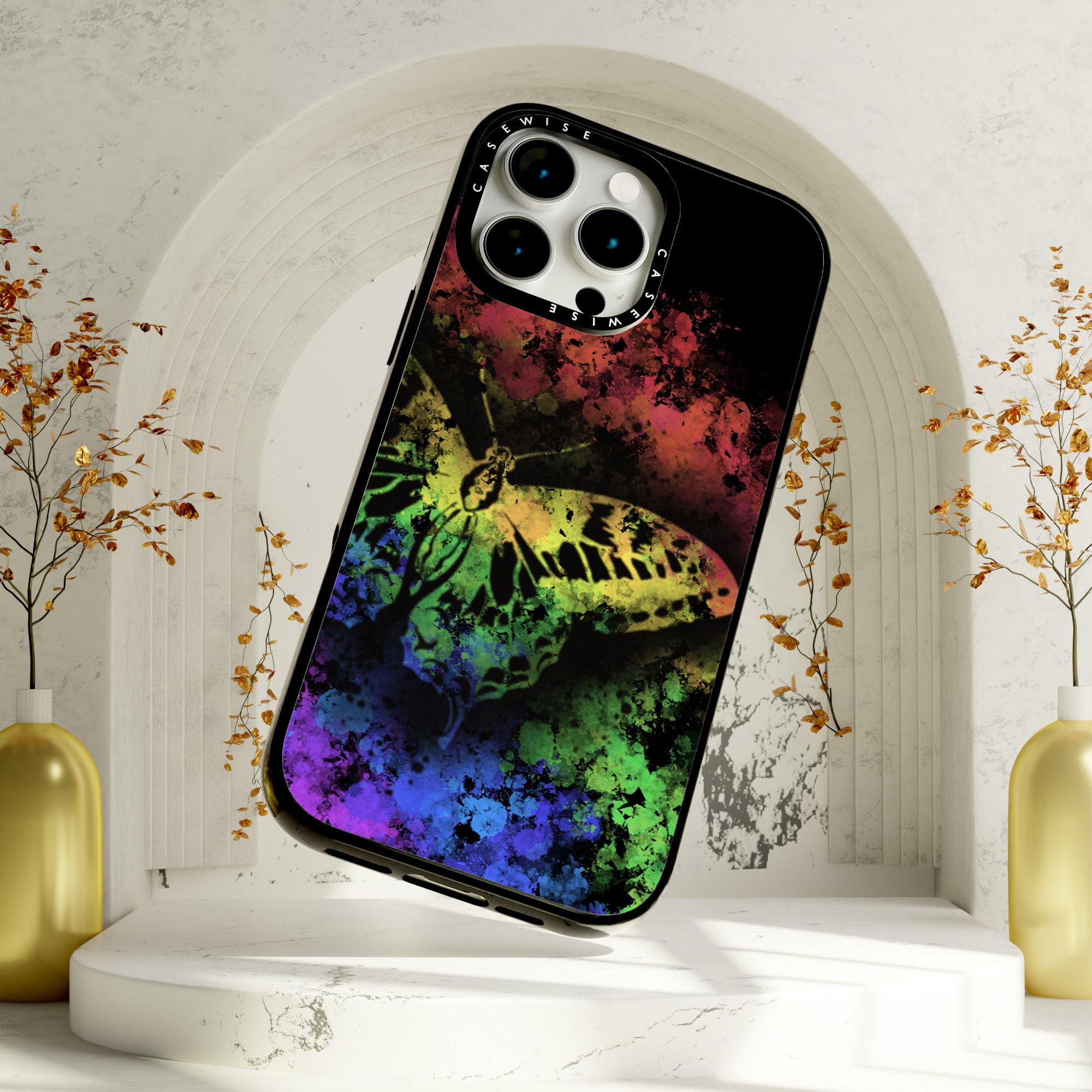 CASEWISE
CASEWISE