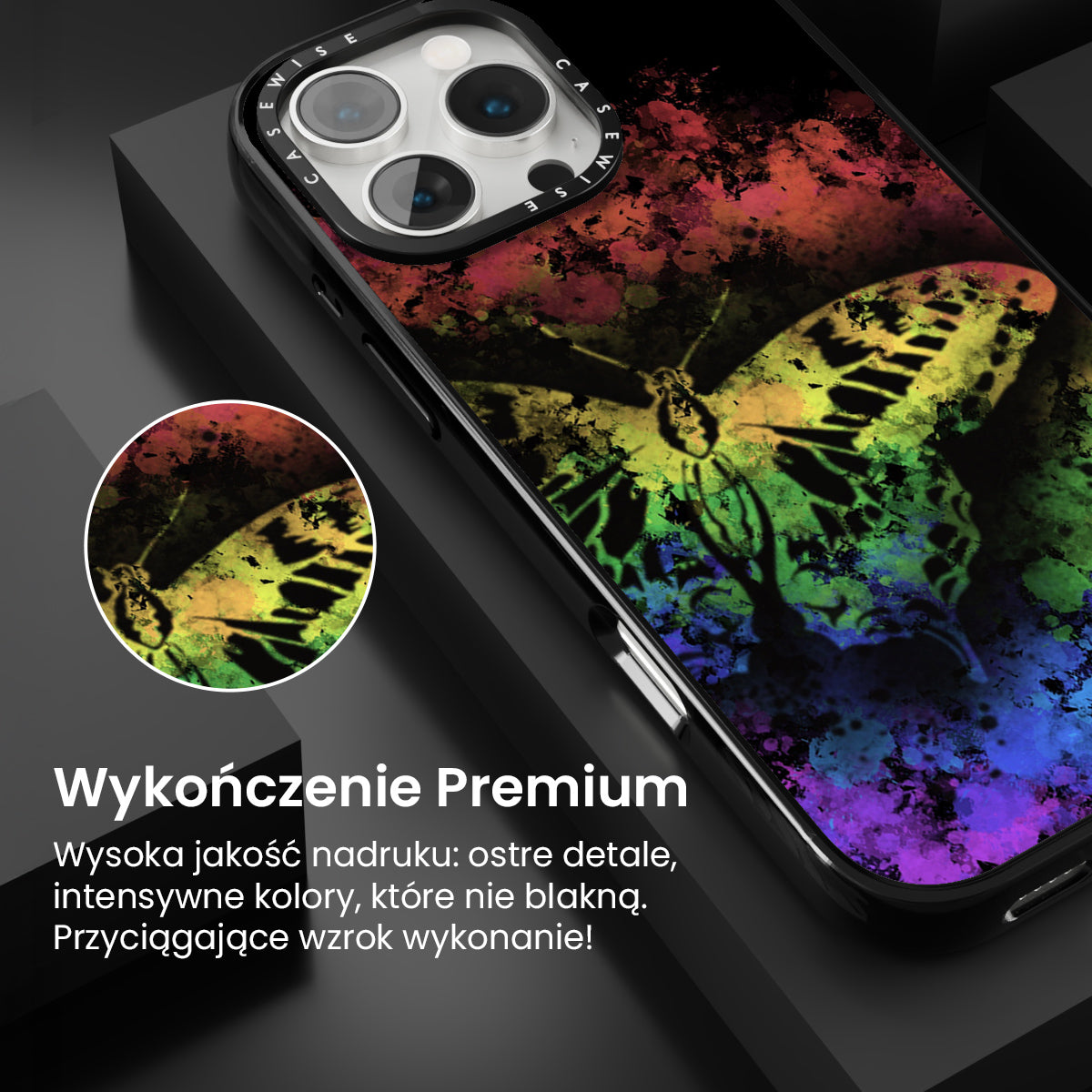 CASEWISE CASEWISE

Wykończenie Premium

Wysoka jakość nadruku: ostre detale, intensywne kolory, które nie blakną. Przyciągające wzrok wykonanie!