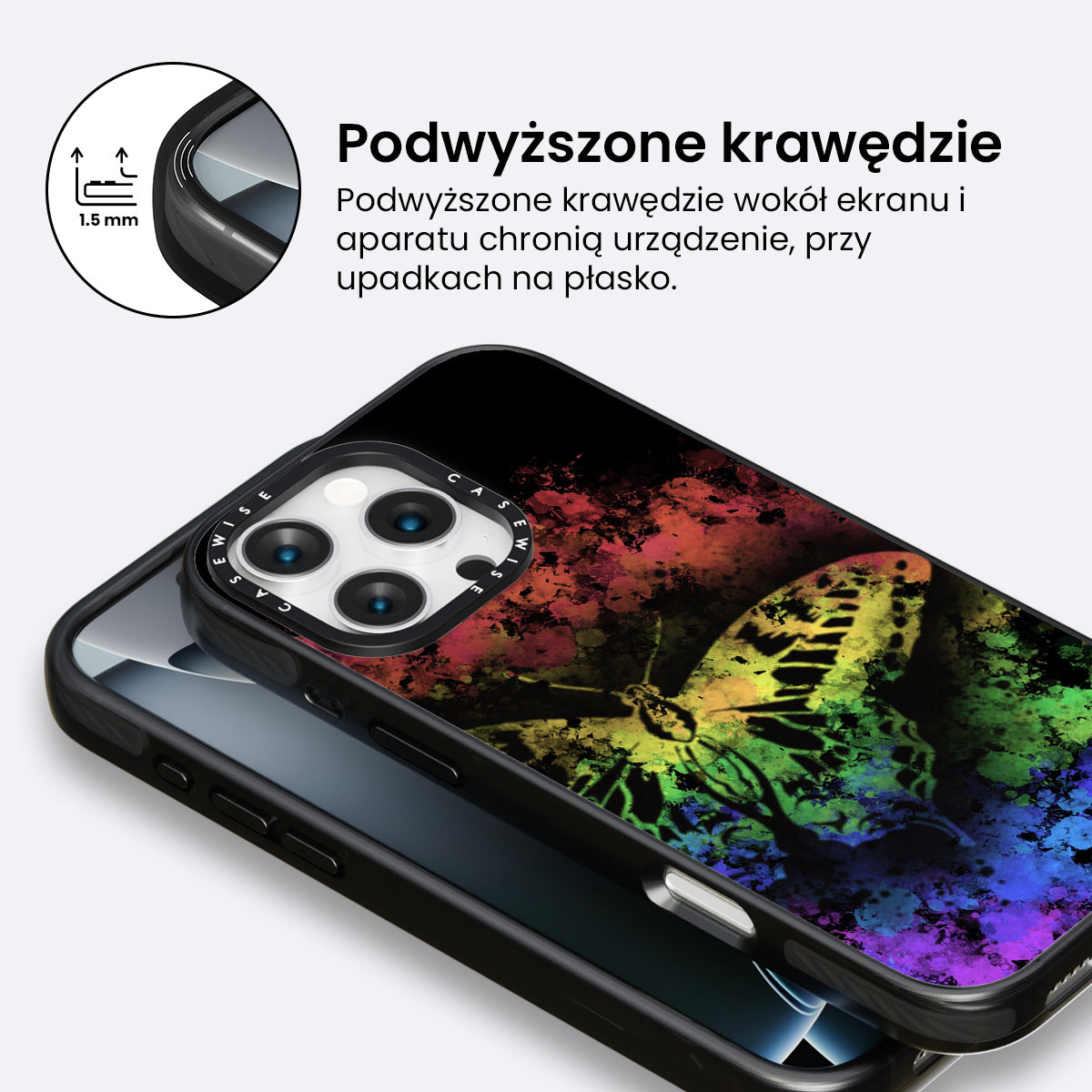 1.5 mm

Podwyższone krawędzie

Podwyższone krawędzie wokół ekranu i aparatu chronią urządzenie, przy upadkach na płasko.

CASEWISE CASEWISE