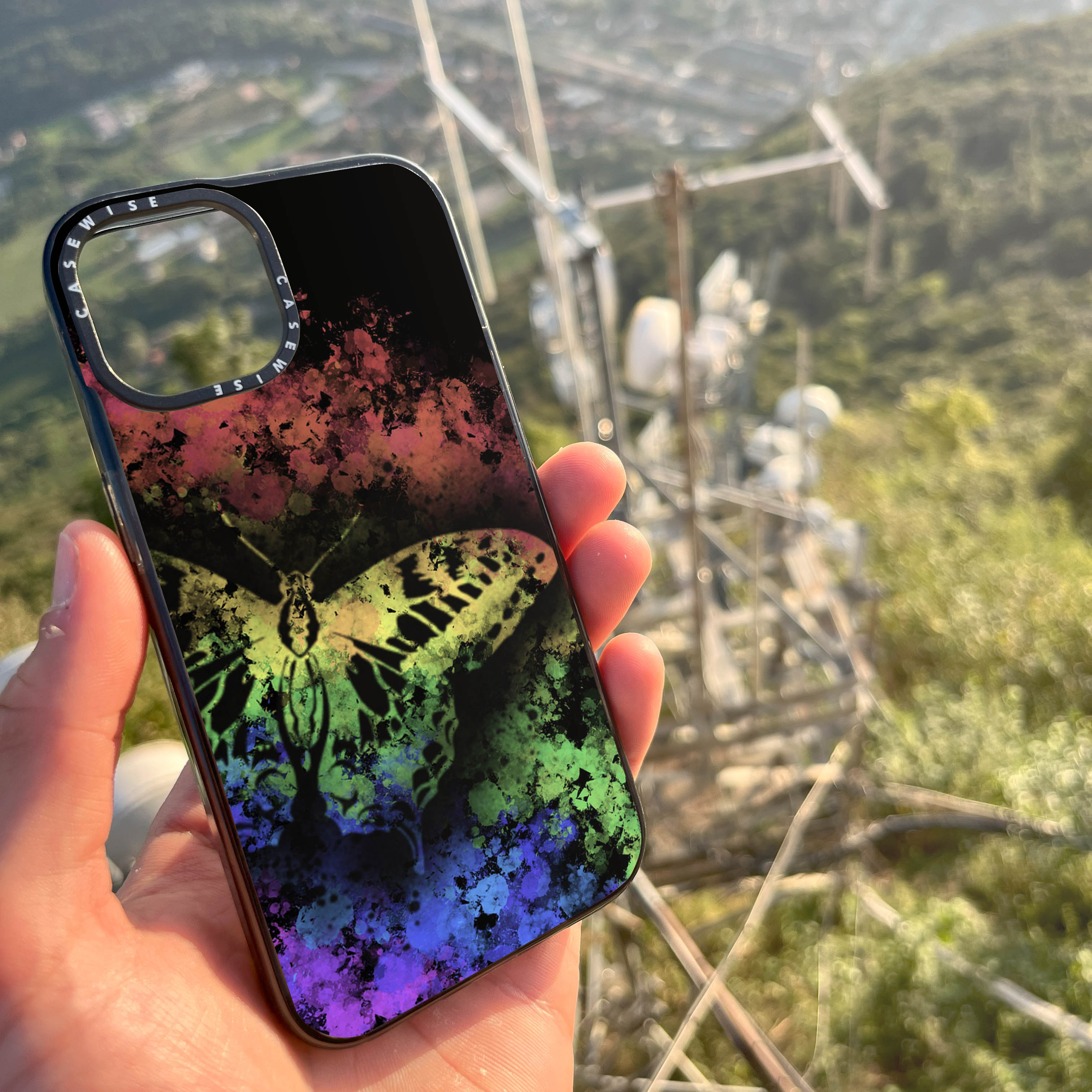 CASEWISE CASEWISE