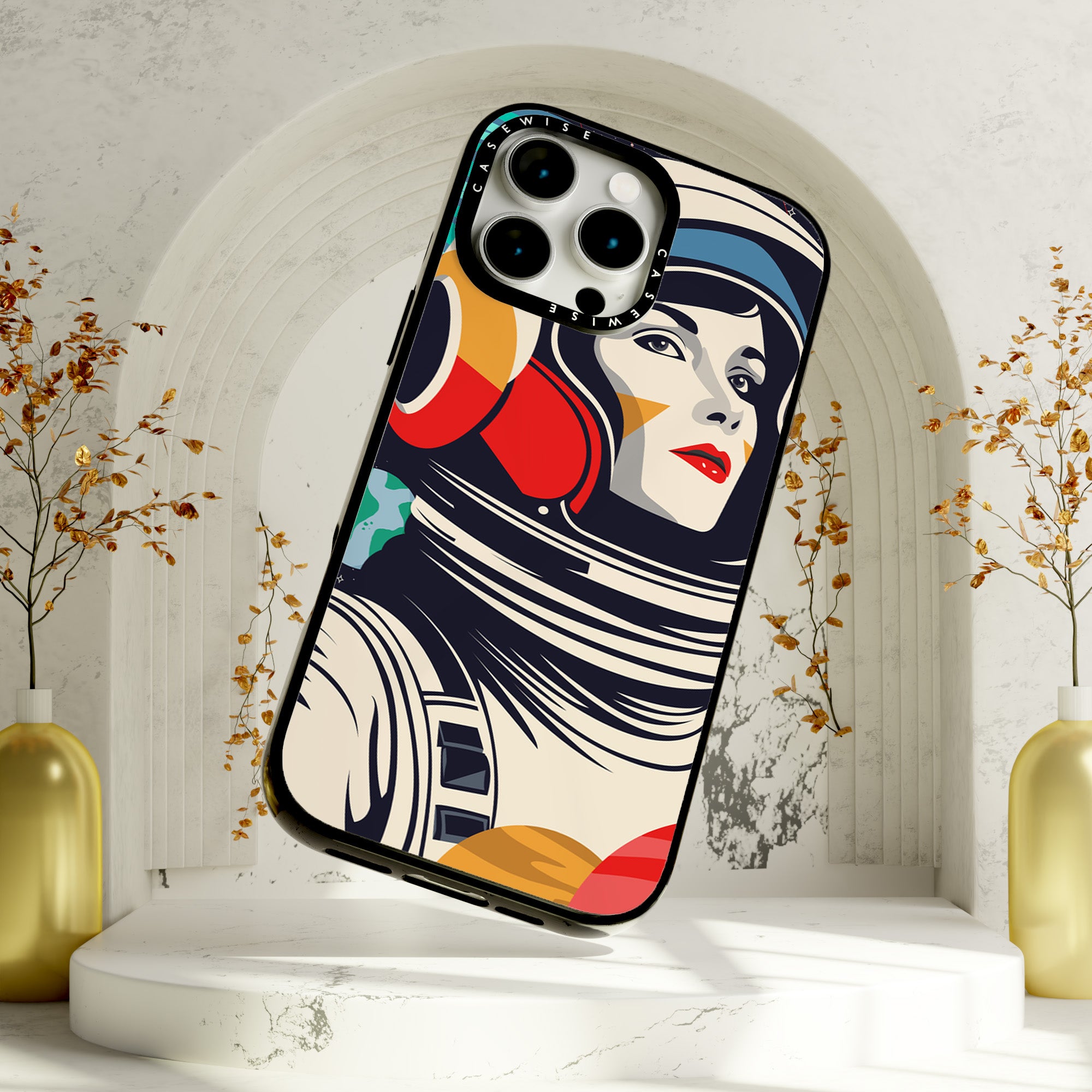 CASEWISE CASEWISE