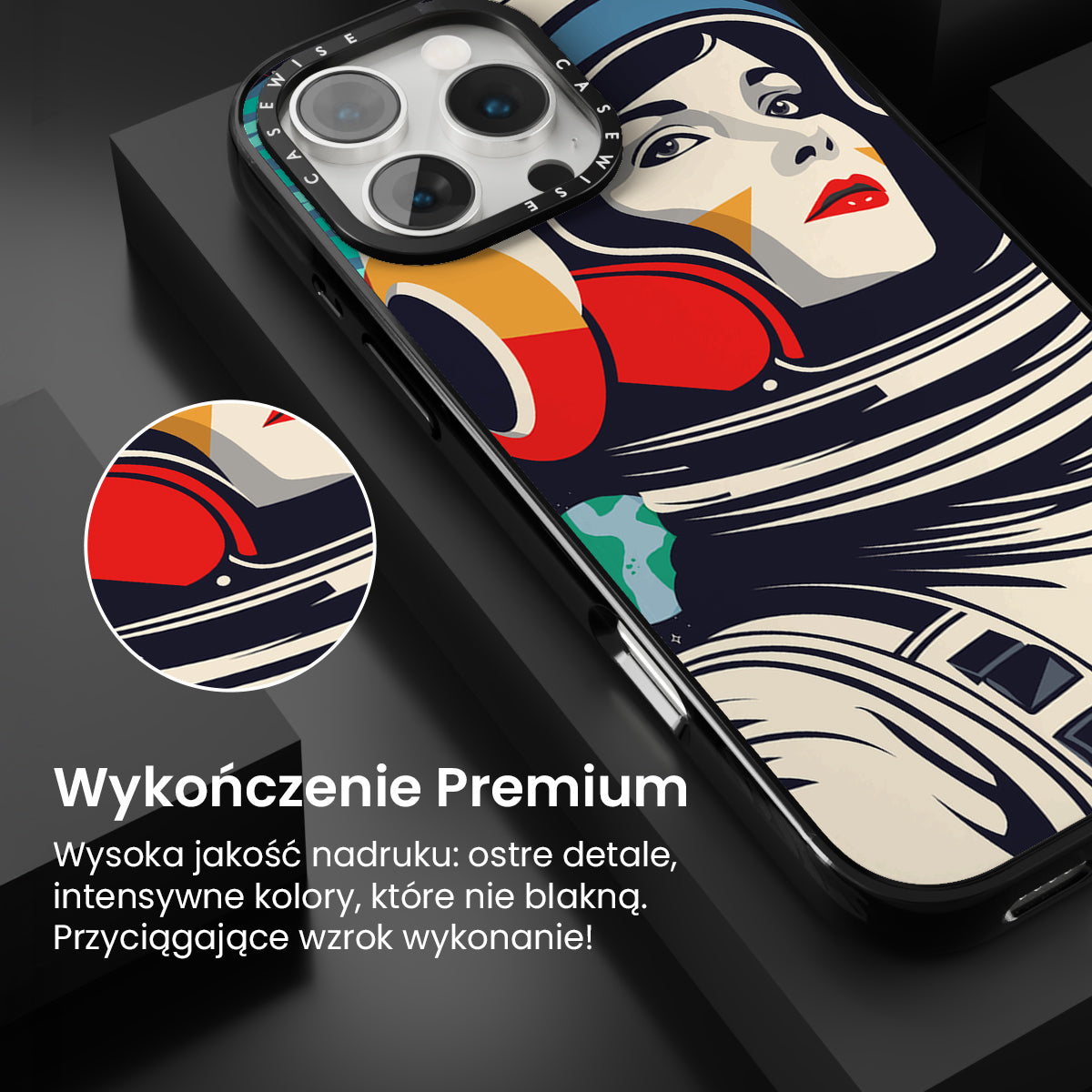 CASEWISE CASEWISE

Wykończenie Premium

Wysoka jakość nadruku: ostre detale, intensywne kolory, które nie blakną. Przyciągające wzrok wykonanie!