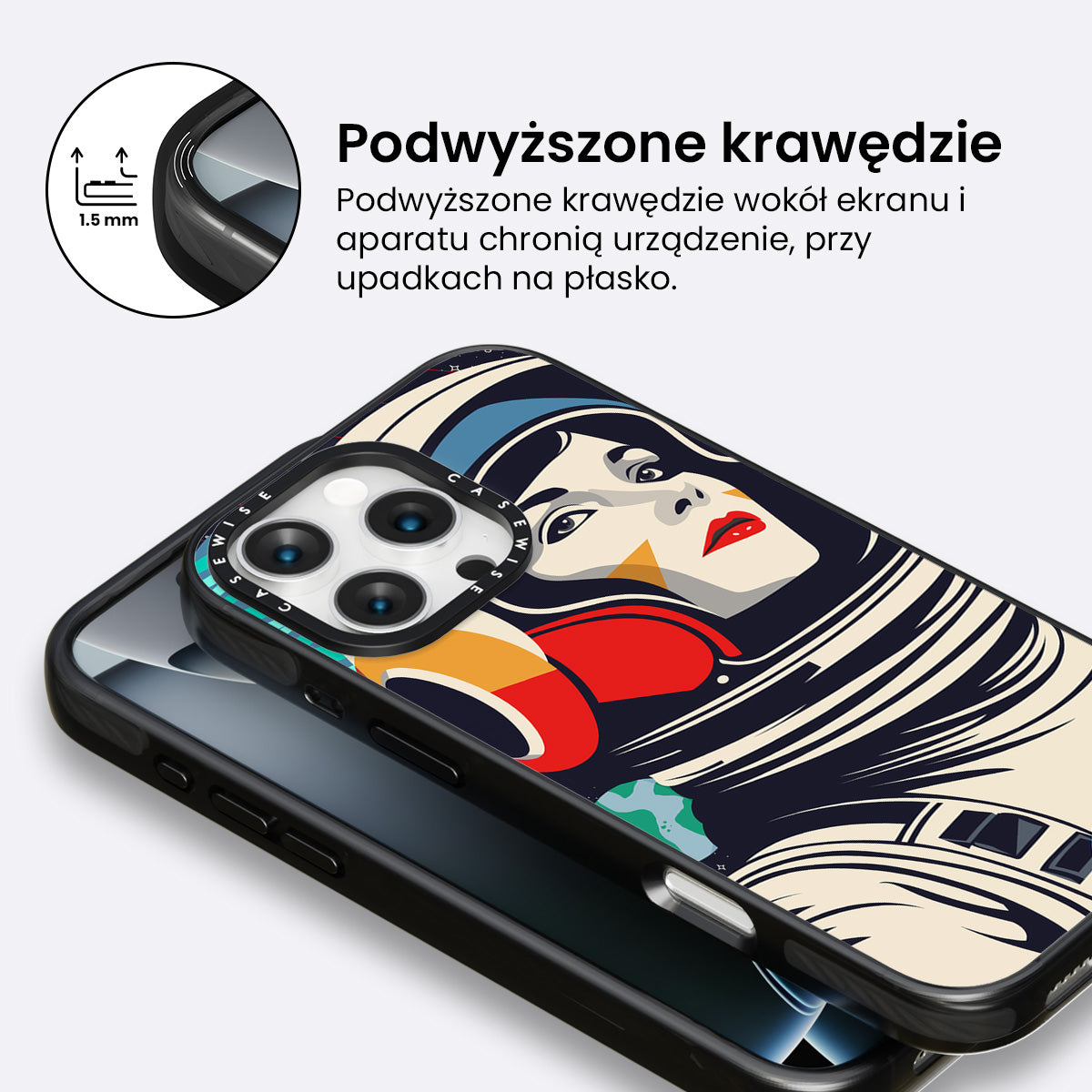 1.5 mm

Podwyższone krawędzie

Podwyższone krawędzie wokół ekranu i aparatu chronią urządzenie, przy upadkach na płasko.

CASEWISE CASEWISE